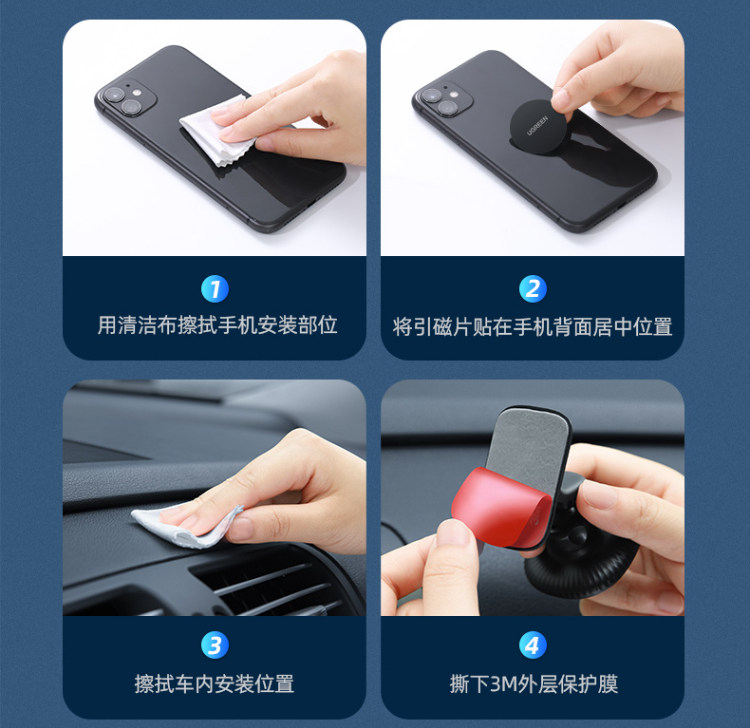 UGREEN

1
用清洁布擦拭手机安装部位

2
将引磁片贴在手机背面居中位置

3
擦拭车内安装位置

4
撕下3M外层保护膜