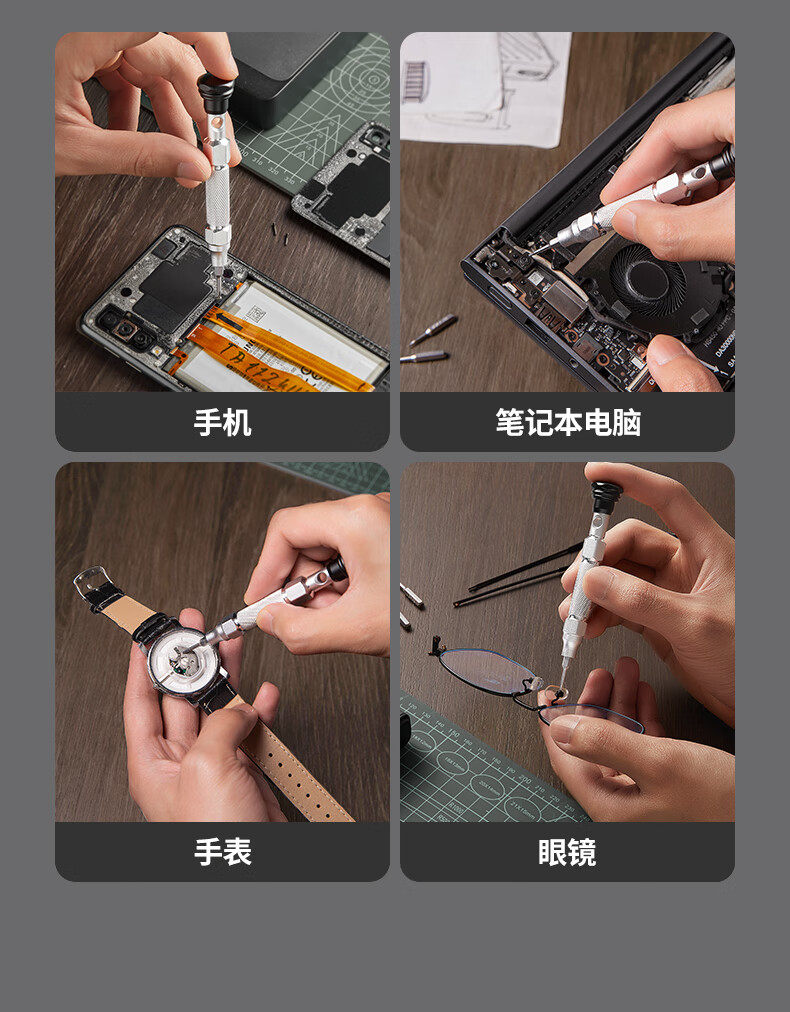 手机

笔记本电脑

手表

眼镜