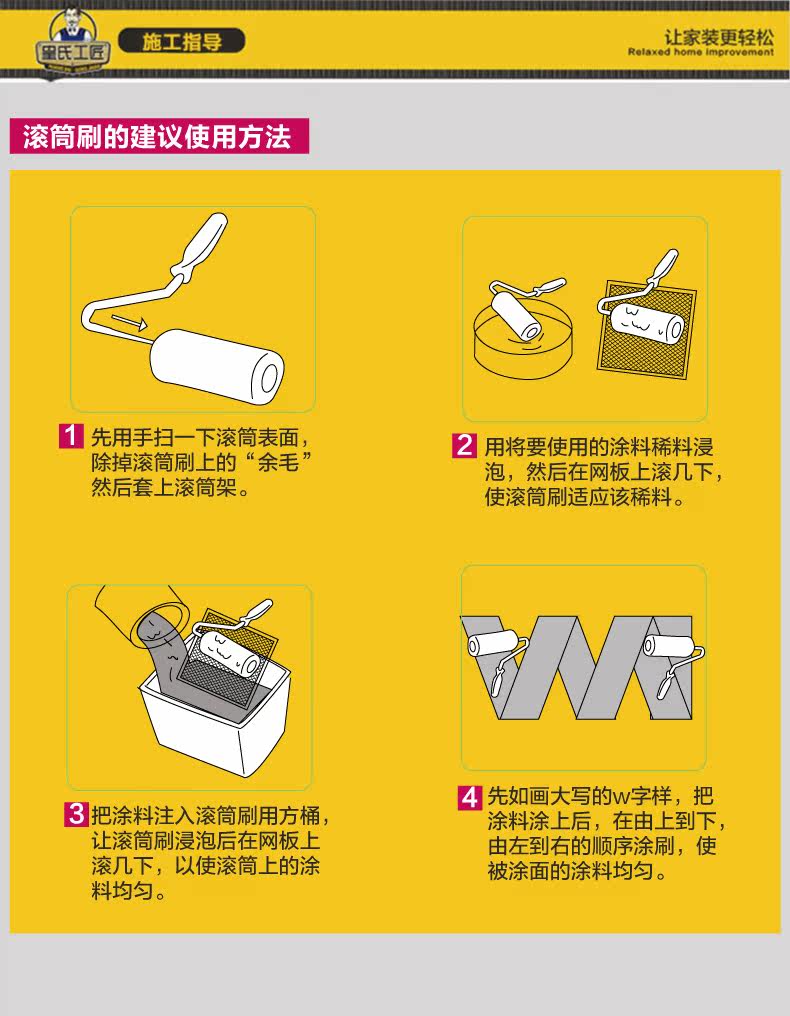 星氏工匠

施工指导

让家装更轻松
Relaxed home improvement

滚筒刷的建议使用方法

1 先用手扫一下滚筒表面，除掉滚筒刷上的“余毛”然后套上滚筒架。

2 用将要使用的涂料稀料浸泡，然后在网板上滚几下，使滚筒刷适应该稀料。

3 把涂料注入滚筒刷用方桶，让滚筒刷浸泡后在网板上滚几下，以使滚筒上的涂料均匀。

4 先如画大写的w字样，把涂料涂上后，在由上到下，由左到右的顺序涂刷，使被涂面的涂料均匀。