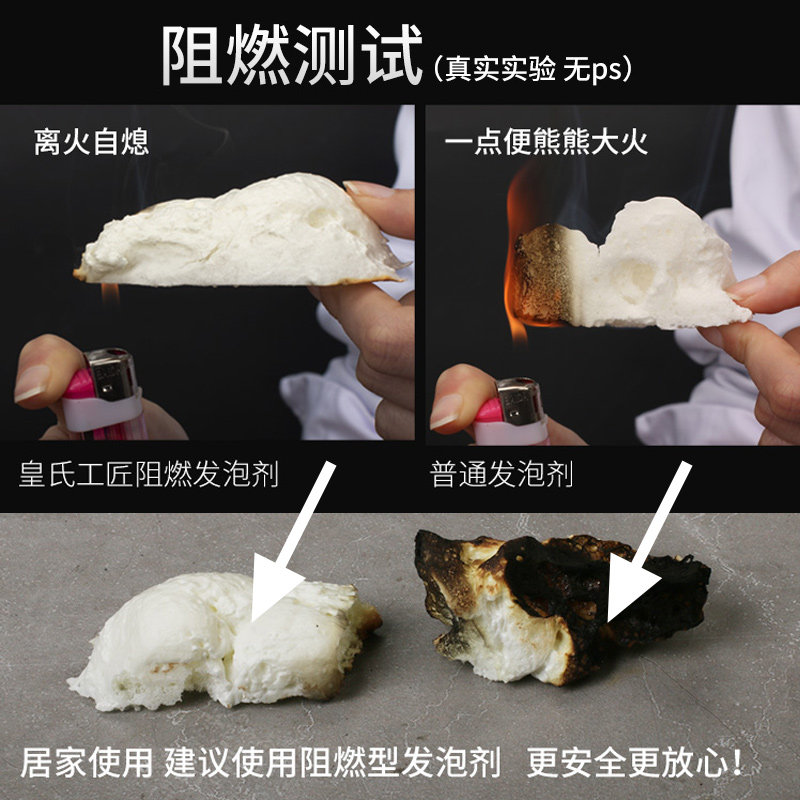 阻燃测试（真实实验 无ps）

离火自熄

一点便熊熊大火

皇氏工匠阻燃发泡剂

普通发泡剂

居家使用 建议使用阻燃型发泡剂 更安全更放心！