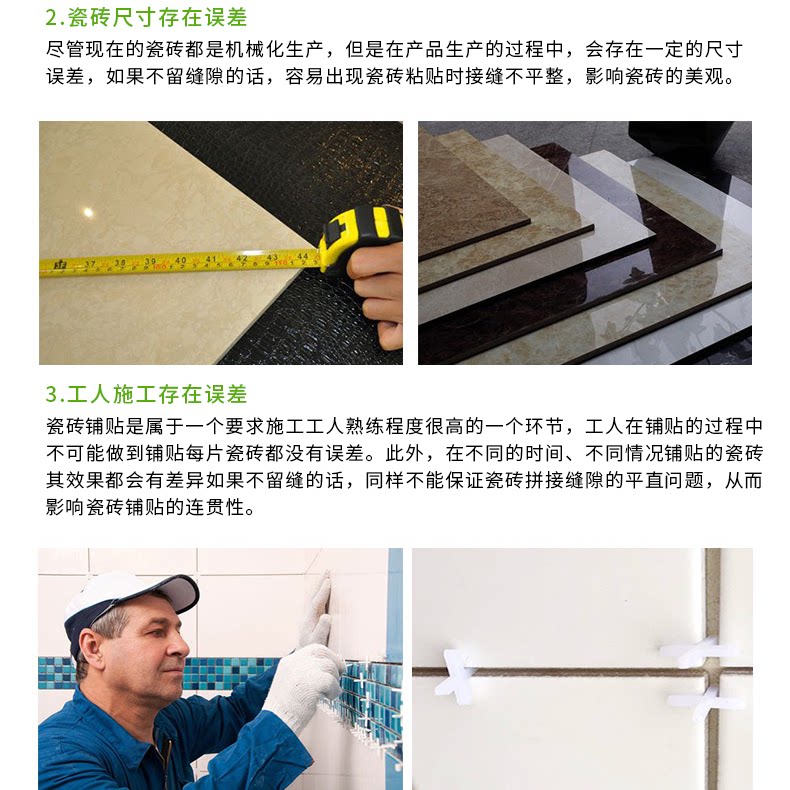 2.瓷砖尺寸存在误差

尽管现在的瓷砖都是机械化生产，但是在产品生产的过程中，会存在一定的尺寸误差，如果不留缝隙的话，容易出现瓷砖粘贴时接缝不平整，影响瓷砖的美观。

37 38 39 40 41 42 43 44

3.工人施工存在误差

瓷砖铺贴是属于一个要求施工工人熟练程度很高的一个环节，工人在铺贴的过程中不可能做到铺贴每片瓷砖都没有误差。此外，在不同的时间、不同情况铺贴的瓷砖其效果都会有差异如果不留缝的话，同样不能保证瓷砖拼接缝隙的平直问题，从而影响瓷砖铺贴的连贯性。