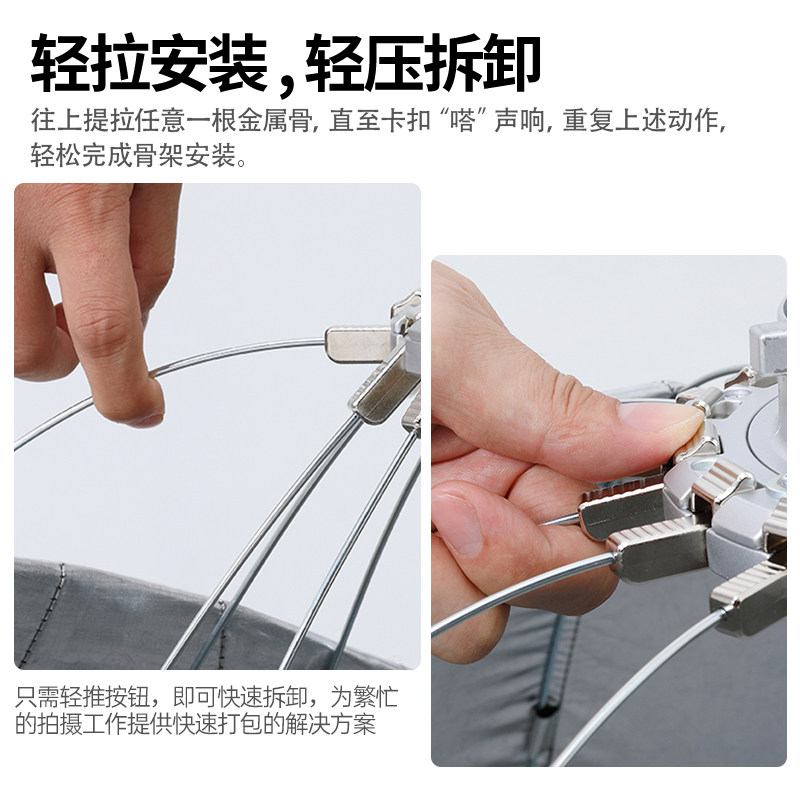 轻拉安装，轻压拆卸

往上提拉任意一根金属骨，直至卡扣“嗒”声响，重复上述动作，轻松完成骨架安装。

只需轻推按钮，即可快速拆卸，为繁忙的拍摄工作提供快速打包的解决方案