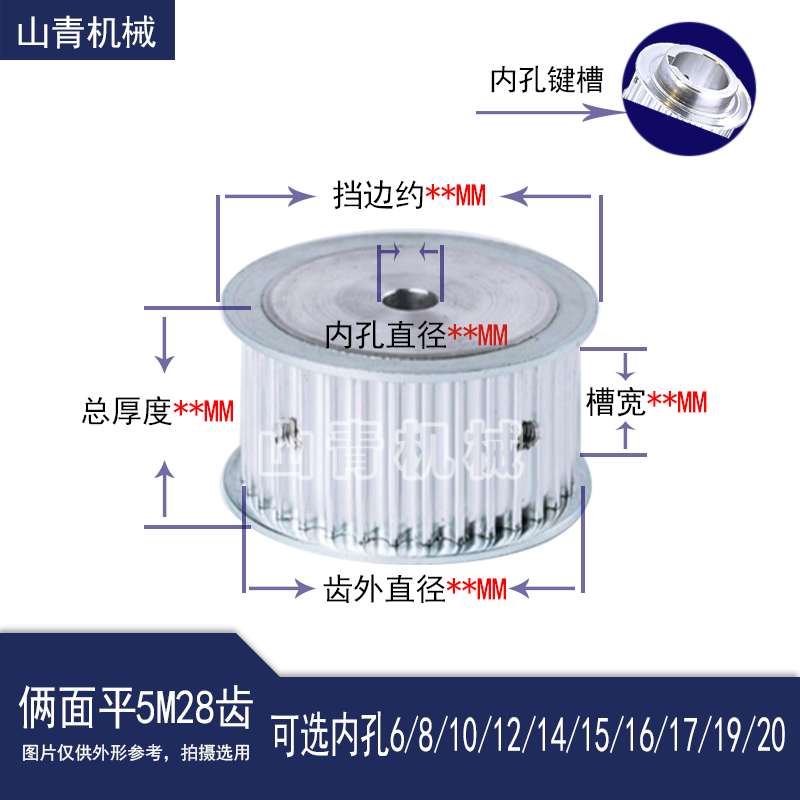 山青机械

内孔键槽

挡边约**MM

内孔直径**MM

总厚度**MM

槽宽**MM

山青机械

齿外直径**MM

俩面平5M28齿

图片仅供外形参考，拍摄选用

可选内孔6/8/10/12/14/15/16/17/19/20