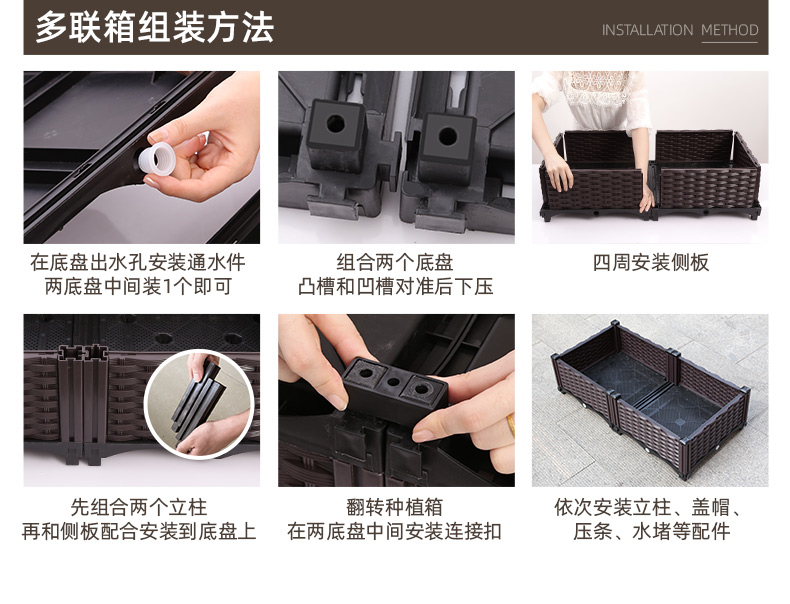 多联箱组装方法

INSTALLATION METHOD

在底盘出水孔安装通水件
两底盘中间装1个即可

组合两个底盘
凸槽和凹槽对准后下压

四周安装侧板

先组合两个立柱
再和侧板配合安装到底盘上

翻转种植箱
在两底盘中间安装连接扣

依次安装立柱、盖帽、
压条、水堵等配件