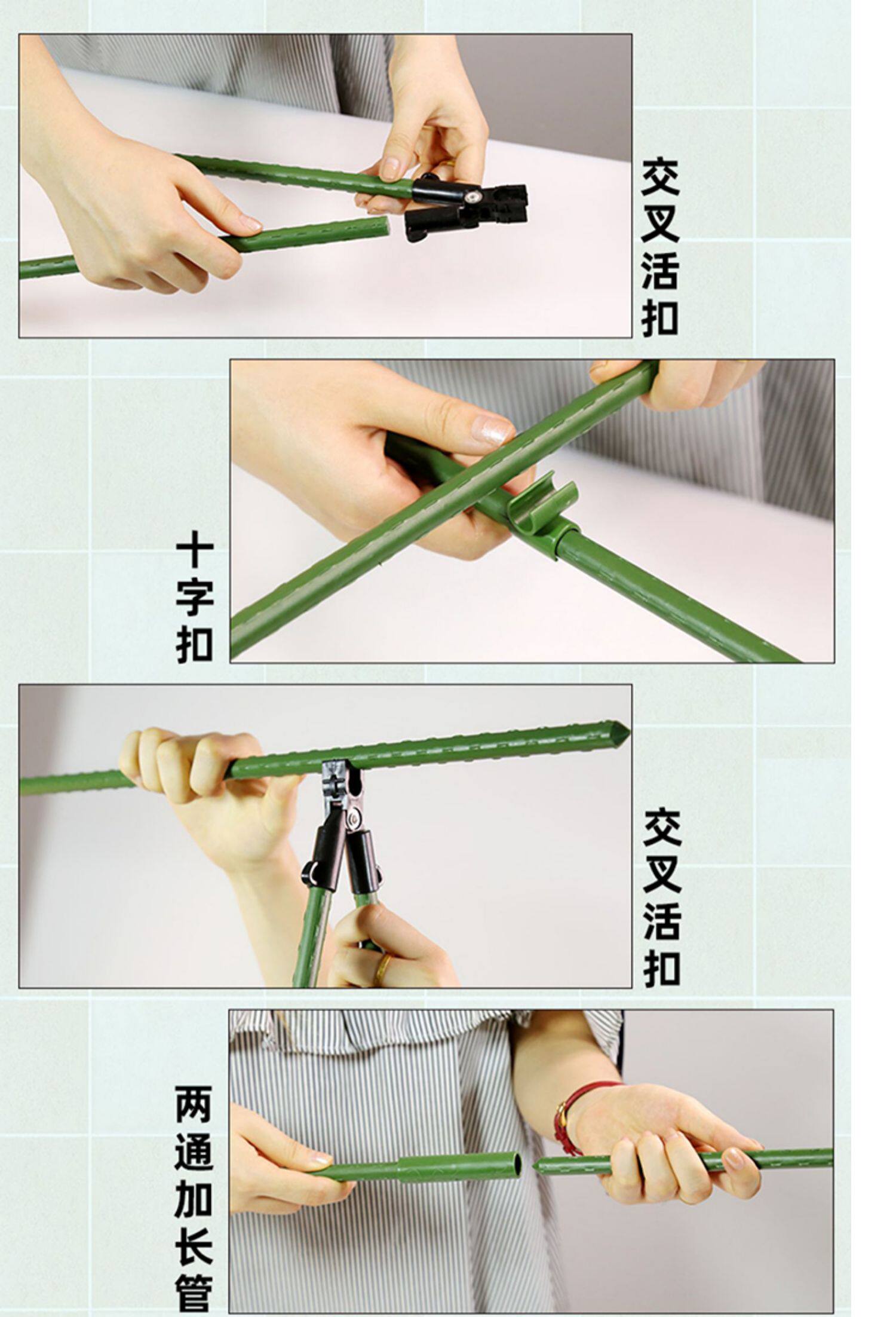 交叉活扣

十字扣

交叉活扣

两通加长管