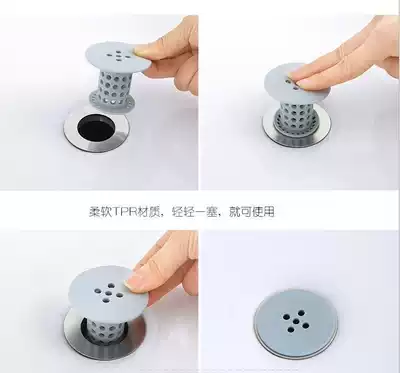 柔软TPR材质，轻轻一塞，就可使用