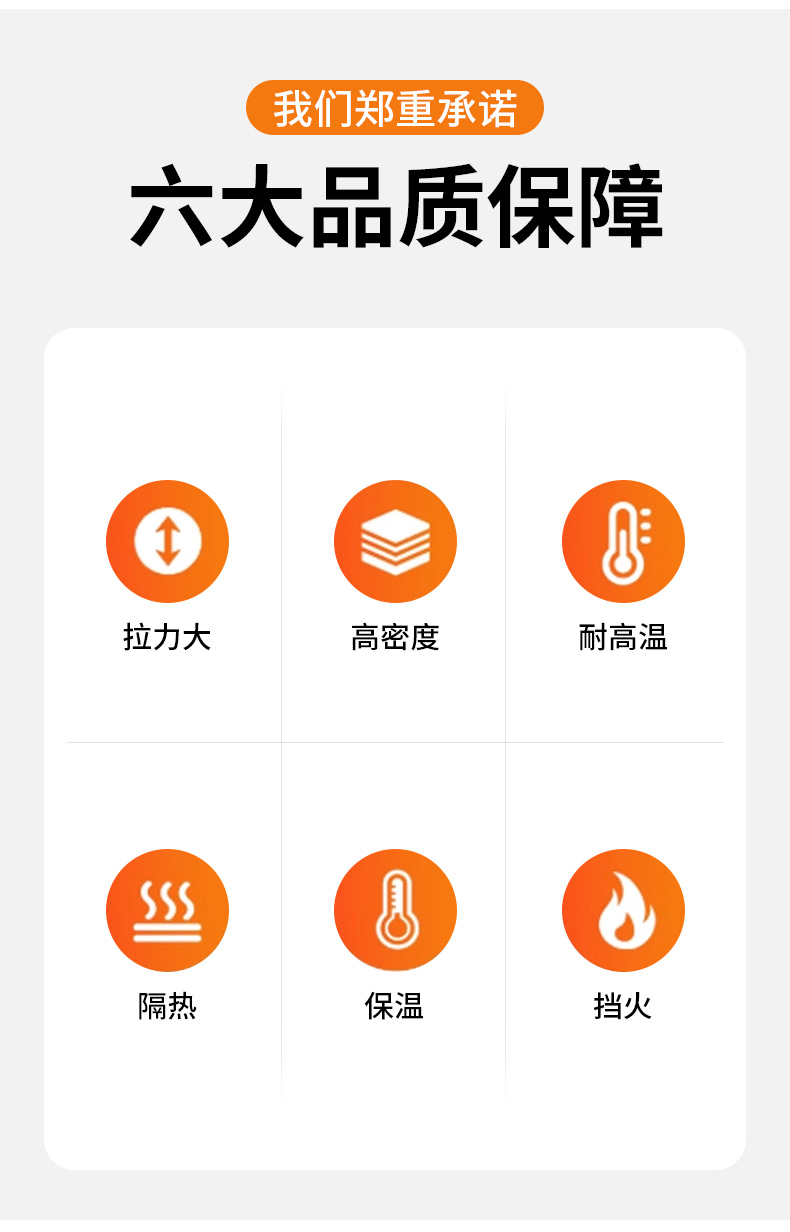 我们郑重承诺

六大品质保障

拉力大

高密度

耐高温

隔热

保温

挡火