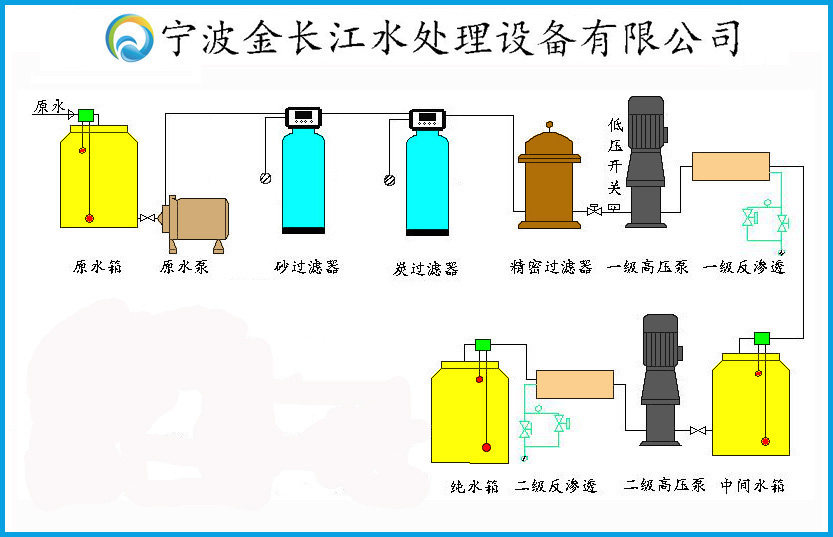 宁波金长江水处理设备有限公司

原水

低压开关

原水箱 原水泵 砂过滤器 炭过滤器 精密过滤器 一级高压泵 一级反渗透

纯水箱 二级反渗透 二级高压泵 中间水箱