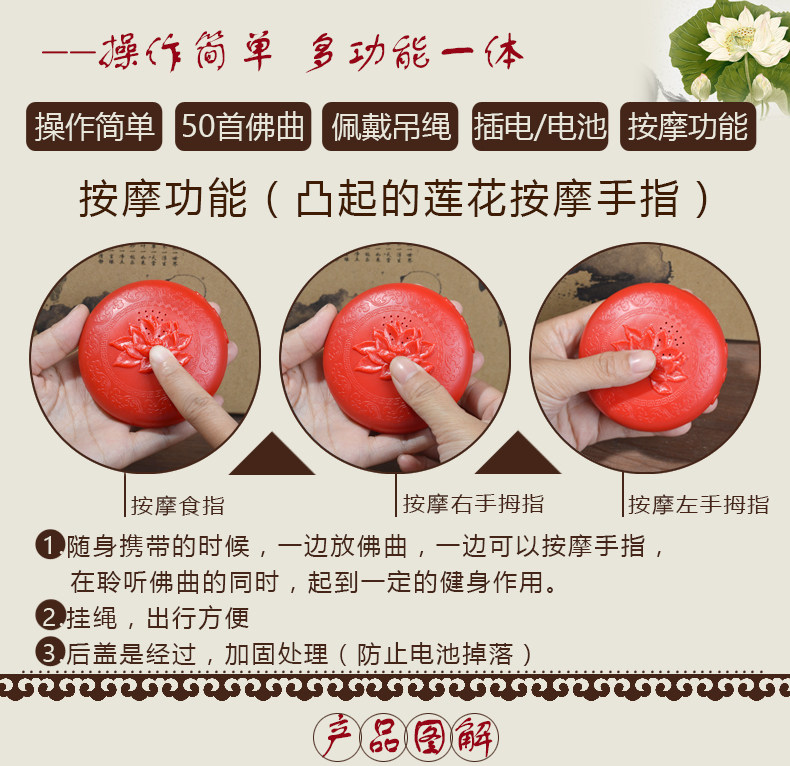 ——操作简单 多功能一体

操作简单 50首佛曲 佩戴吊绳 插电/电池 按摩功能

按摩功能（凸起的莲花按摩手指）

按摩食指

按摩右手拇指

按摩左手拇指

1.随身携带的时候，一边放佛曲，一边可以按摩手指，在聆听佛曲的同时，起到一定的健身作用。

2.挂绳，出行方便

3.后盖是经过，加固处理（防止电池掉落）

产品图解