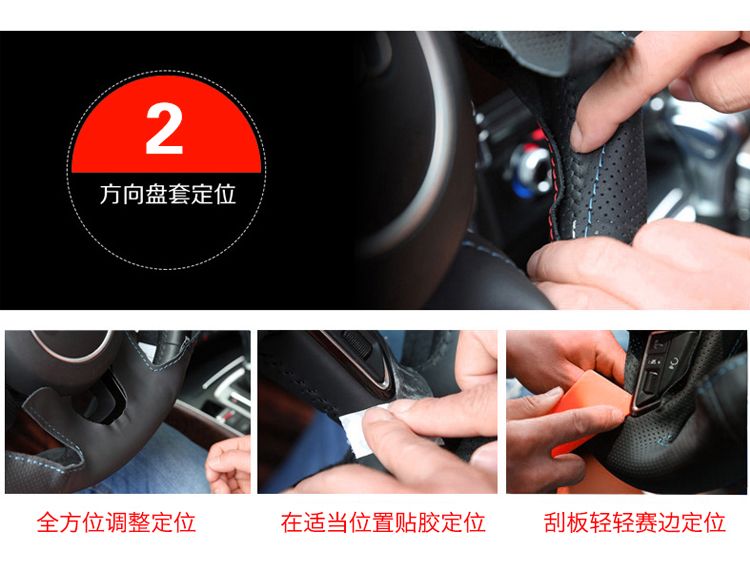 2
方向盘套定位

全方位调整定位

在适当位置贴胶定位

刮板轻轻赛边定位