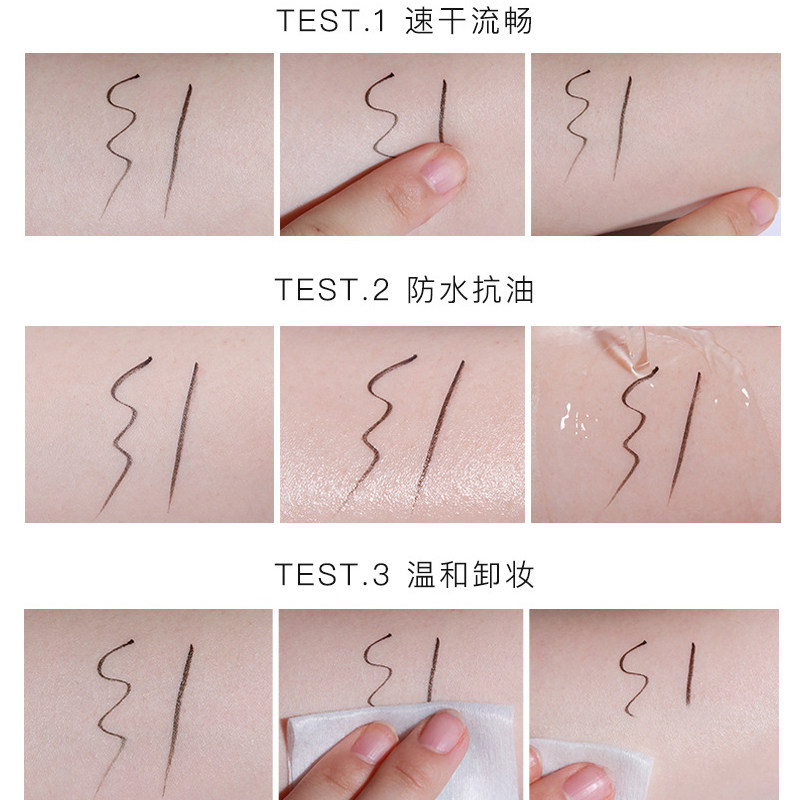 TEST.1 速干流畅

TEST.2 防水抗油

TEST.3 温和卸妆