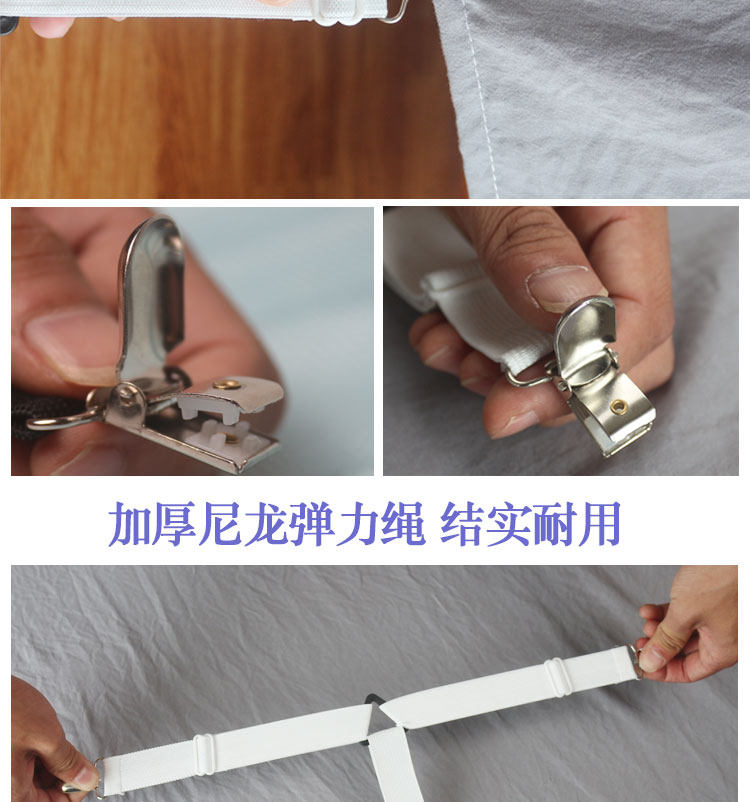 加厚尼龙弹力绳 结实耐用