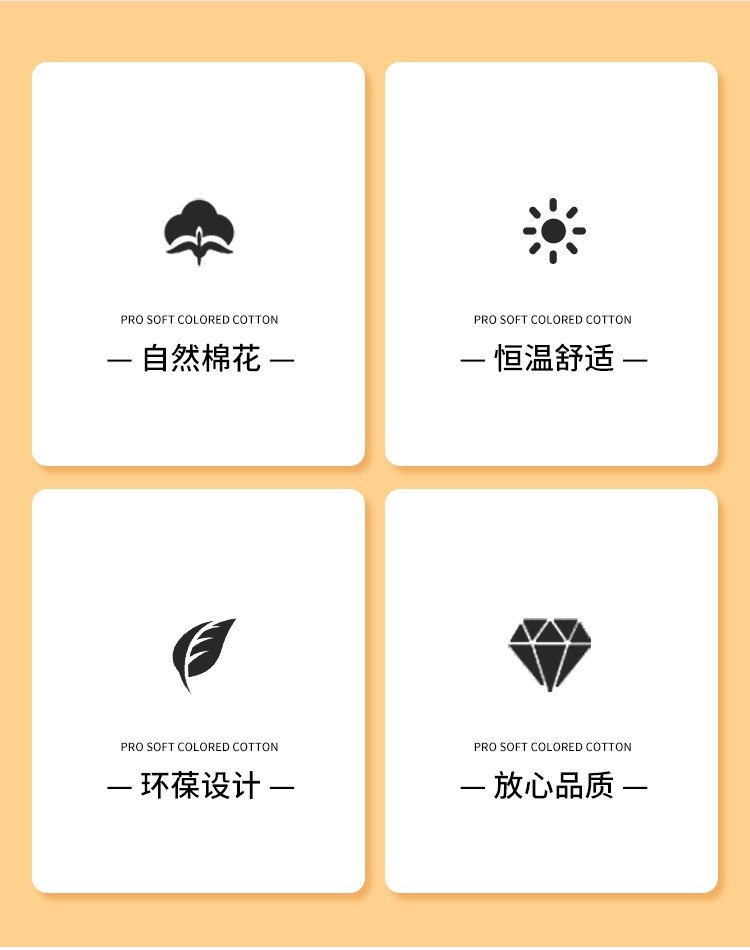 PRO SOFT COLORED COTTON

— 自然棉花 —

PRO SOFT COLORED COTTON

— 恒温舒适 —

PRO SOFT COLORED COTTON

— 环葆设计 —

PRO SOFT COLORED COTTON

— 放心品质 —