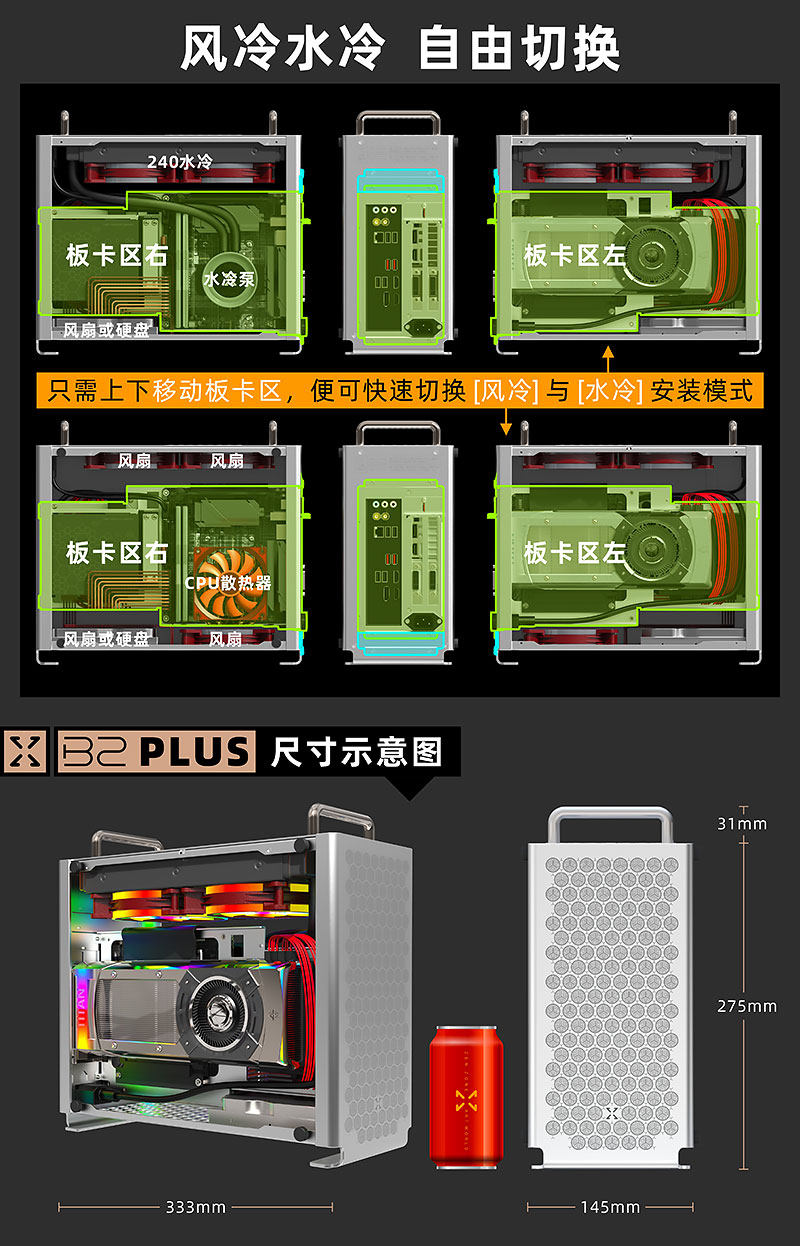 风冷水冷 自由切换

240水冷

板卡区右

水冷泵

风扇或硬盘

板卡区左

只需上下移动板卡区，便可快速切换 [风冷] 与 [水冷] 安装模式

风扇

风扇

板卡区右

CPU散热器

风扇或硬盘

风扇

板卡区左

B2 PLUS 尺寸示意图

TITAN

31mm

275mm

333mm

145mm