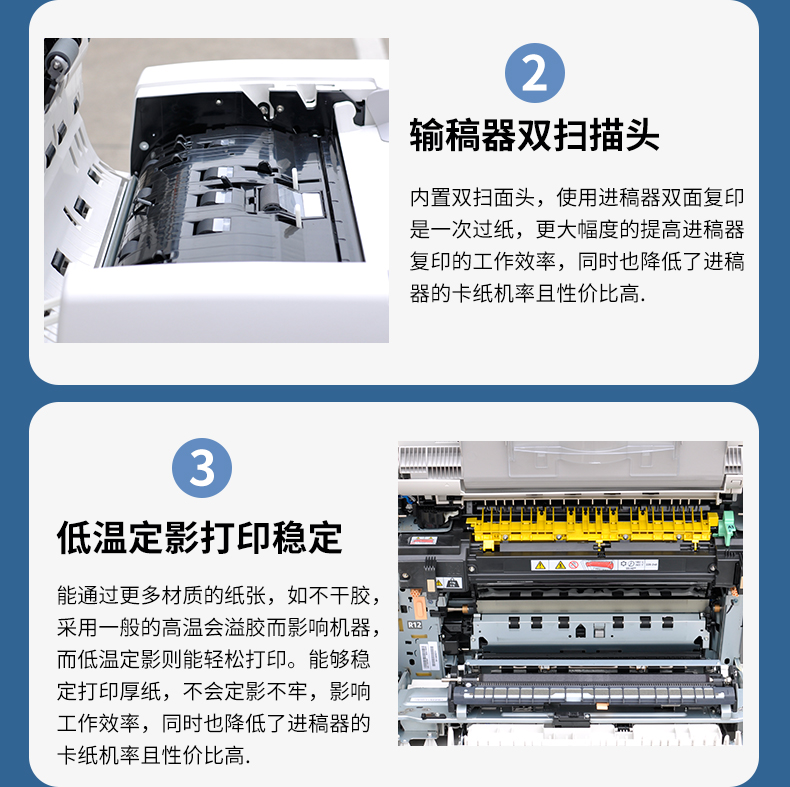 2

输稿器双扫描头

内置双扫面头，使用进稿器双面复印是一次过纸，更大幅度的提高进稿器复印的工作效率，同时也降低了进稿器的卡纸机率且性价比高.

3

低温定影打印稳定

能通过更多材质的纸张，如不干胶，采用一般的高温会溢胶而影响机器，而低温定影则能轻松打印。能够稳定打印厚纸，不会定影不牢，影响工作效率，同时也降低了进稿器的卡纸机率且性价比高.

R12