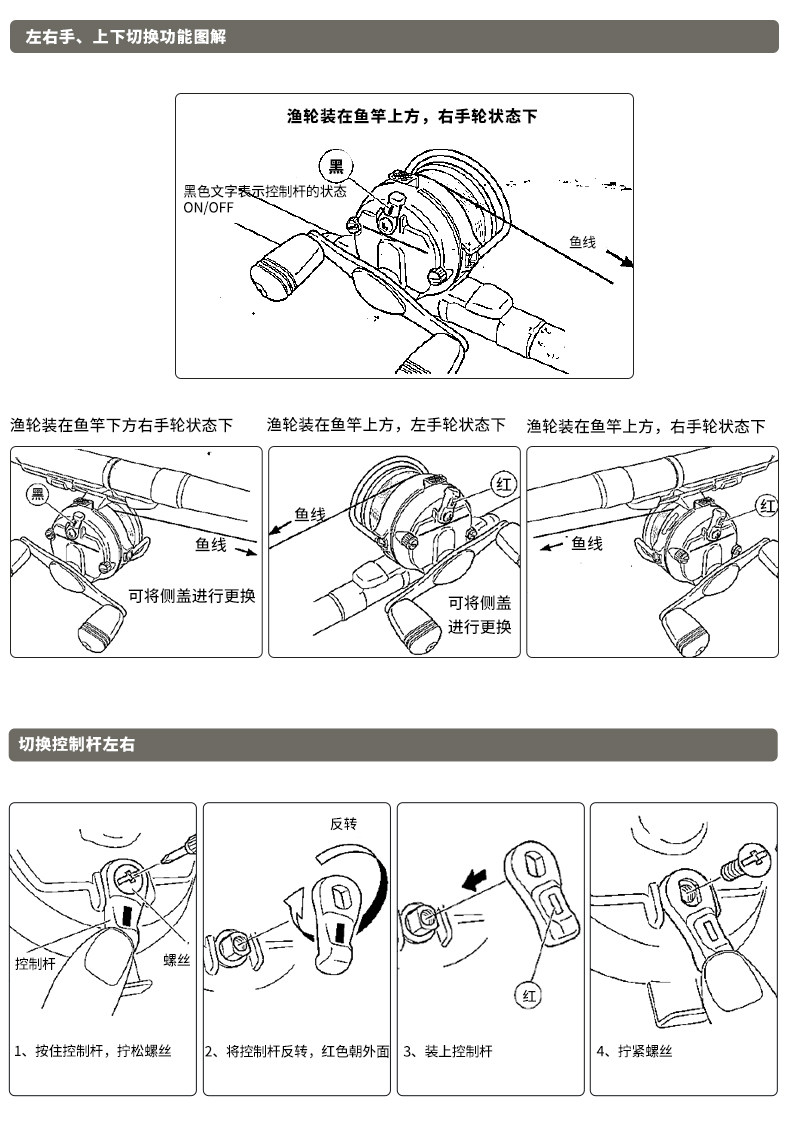 左右手、上下切换功能图解

渔轮装在鱼竿上方，右手轮状态下

黑

黑色文字表示控制杆的状态
ON/OFF

鱼线

渔轮装在鱼竿下方右手轮状态下

黑

鱼线

可将侧盖进行更换

渔轮装在鱼竿上方，左手轮状态下

红

鱼线

可将侧盖进行更换

渔轮装在鱼竿上方，右手轮状态下

红

鱼线

切换控制杆左右

控制杆

螺丝

1、按住控制杆，拧松螺丝

反转

2、将控制杆反转，红色朝外面

红

3、装上控制杆

4、拧紧螺丝