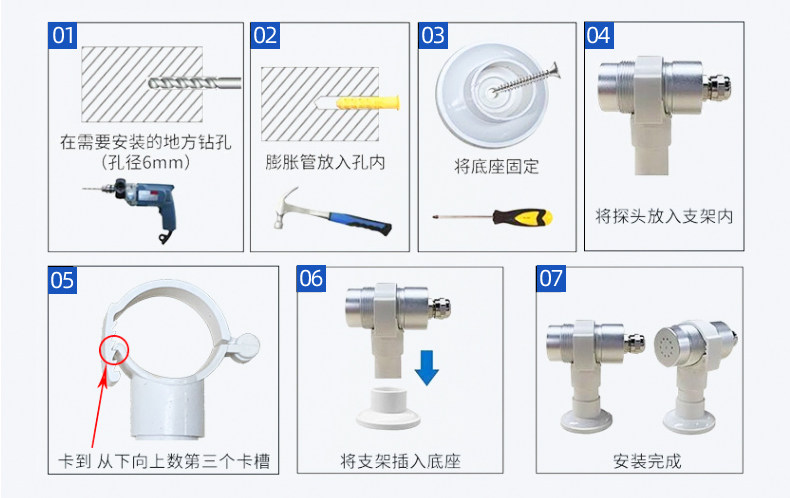 01
在需要安装的地方钻孔
(孔径6mm)

02
膨胀管放入孔内

03
将底座固定

04
将探头放入支架内

05
卡到 从下向上数第三个卡槽

06
将支架插入底座

07
安装完成