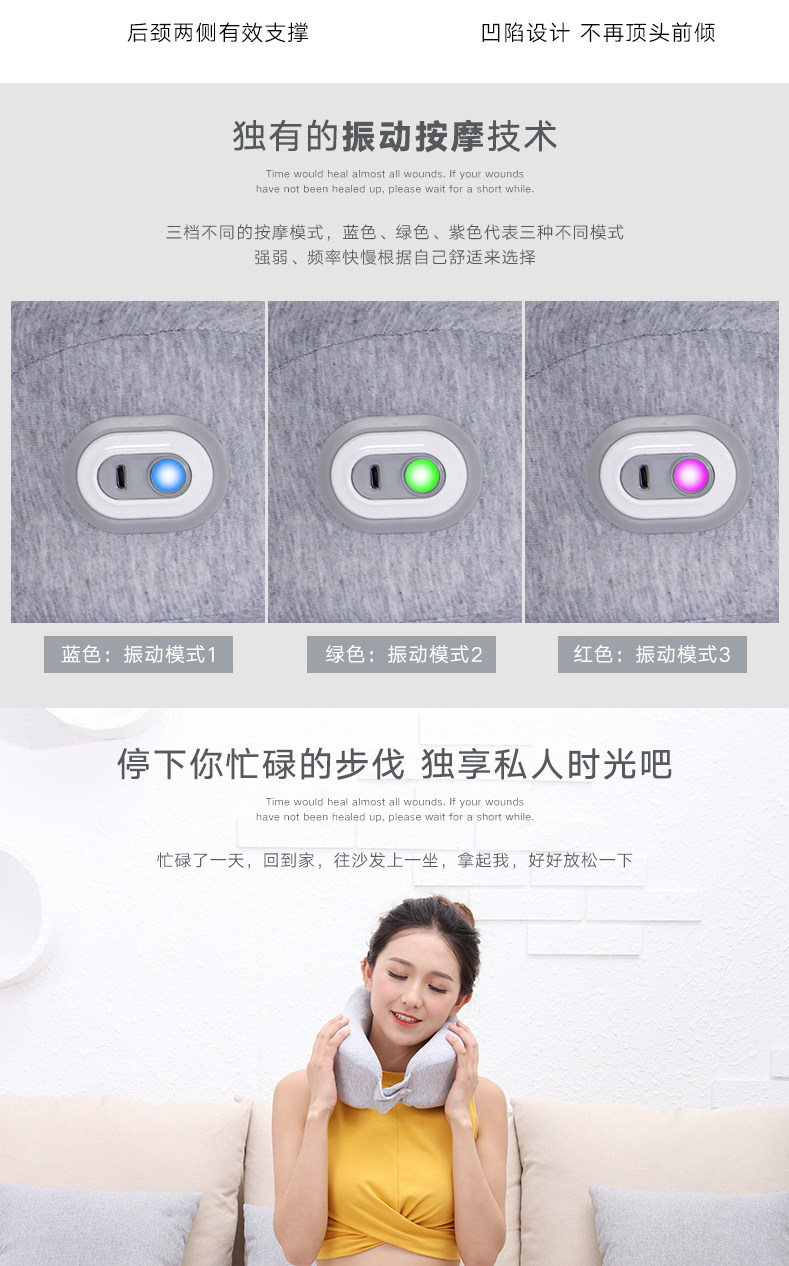 后颈两侧有效支撑

凹陷设计 不再顶头前倾

独有的振动按摩技术

Time would heal almost all wounds. If your wounds have not been healed up, please wait for a short while.

三档不同的按摩模式，蓝色、绿色、紫色代表三种不同模式
强弱、频率快慢根据自己舒适来选择

蓝色：振动模式1

绿色：振动模式2

红色：振动模式3

停下你忙碌的步伐 独享私人时光吧

Time would heal almost all wounds. If your wounds have not been healed up, please wait for a short while.

忙碌了一天，回到家，往沙发上一坐，拿起我，好好放松一下