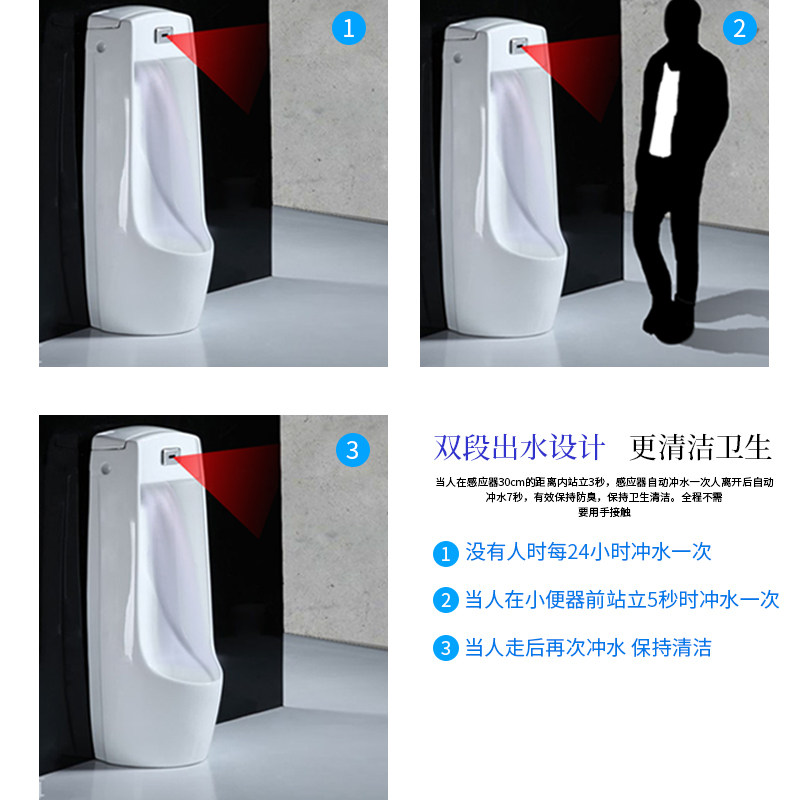 1

2

3

双段出水设计 更清洁卫生

当人在感应器30cm的距离内站立3秒，感应器自动冲水一次人离开后自动冲水7秒，有效保持防臭，保持卫生清洁。全程不需要用手接触

1 没有人时每24小时冲水一次

2 当人在小便器前站立5秒时冲水一次

3 当人走后再次冲水 保持清洁