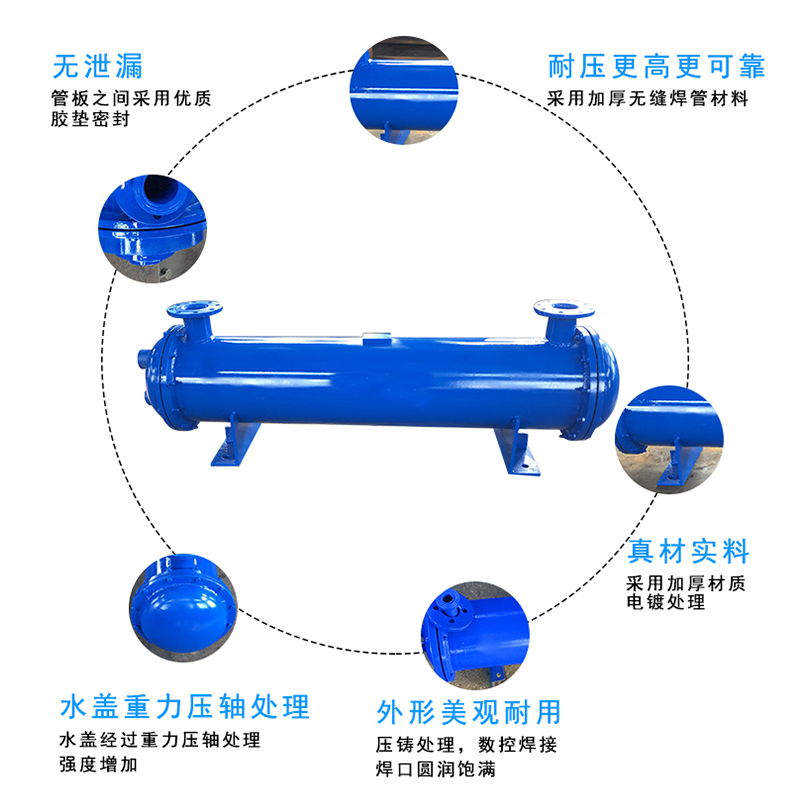 无泄漏
管板之间采用优质胶垫密封

耐压更高更可靠
采用加厚无缝焊管材料

真材实料
采用加厚材质电镀处理

水盖重力压轴处理
水盖经过重力压轴处理强度增加

外形美观耐用
压铸处理，数控焊接焊口圆润饱满