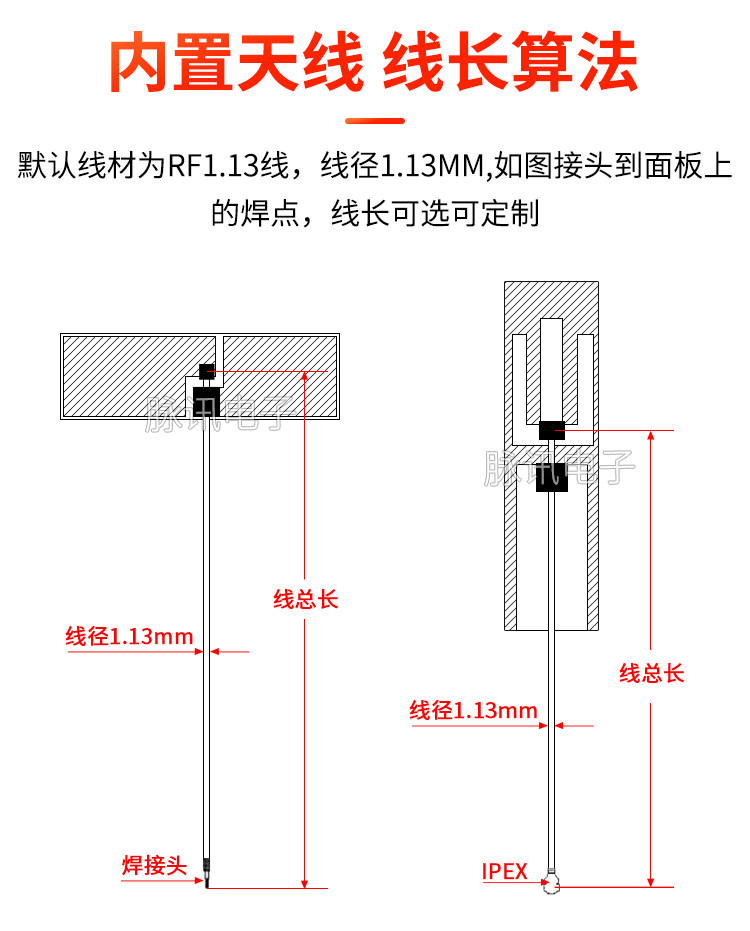 内置天线 线长算法

默认线材为RF1.13线，线径1.13MM,如图接头到面板上的焊点，线长可选可定制

脉讯电子

线总长

线径1.13mm

焊接头

脉讯电子

线总长

线径1.13mm

IPEX