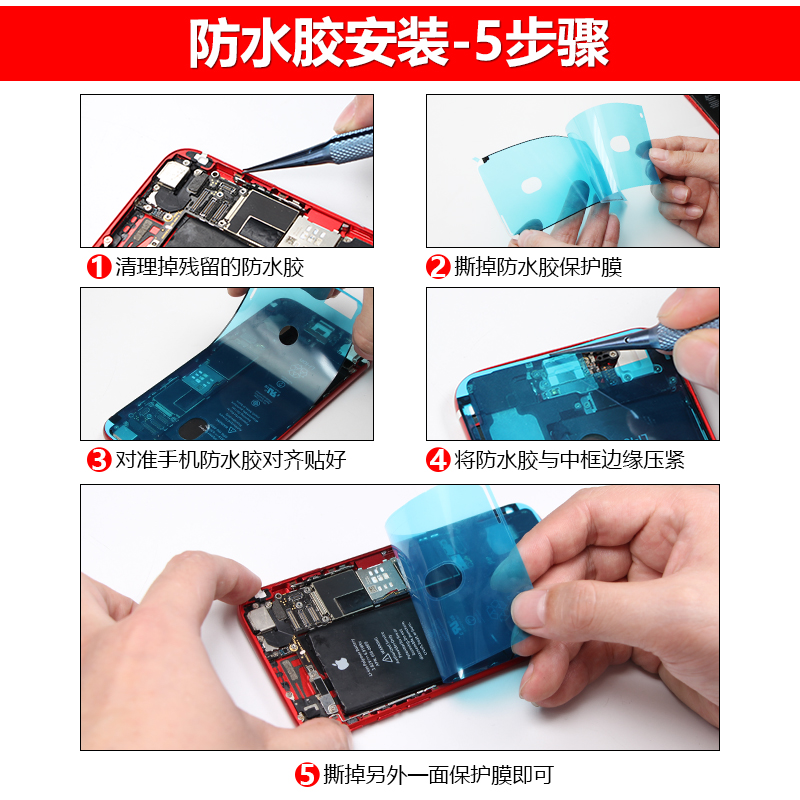 防水胶安装-5步骤

1 清理掉残留的防水胶

2 撕掉防水胶保护膜

3 对准手机防水胶对齐贴好

4 将防水胶与中框边缘压紧

5 撕掉另外一面保护膜即可