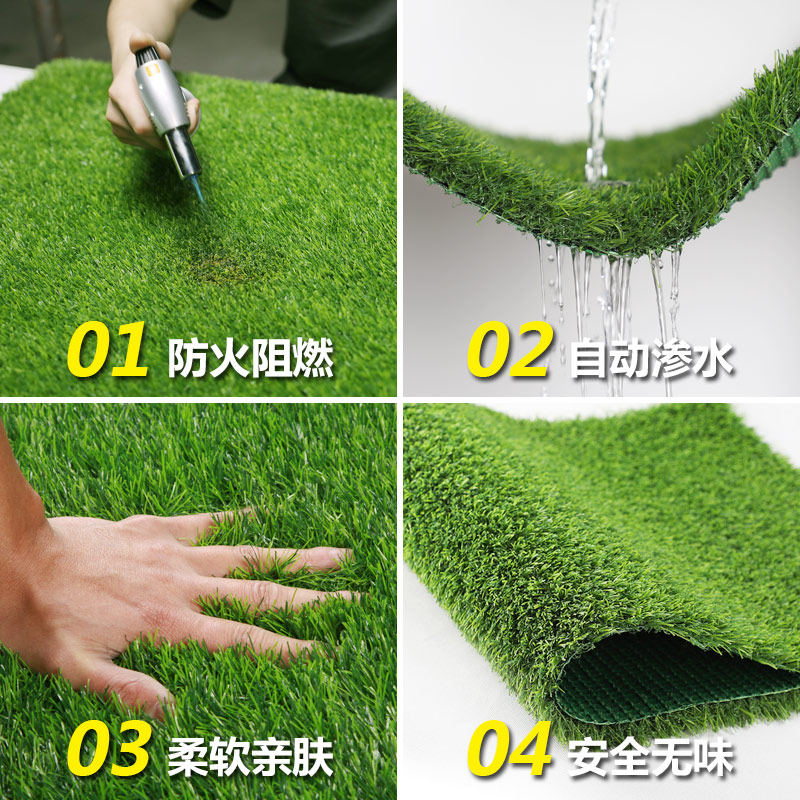 01 防火阻燃

02 自动渗水

03 柔软亲肤

04 安全无味