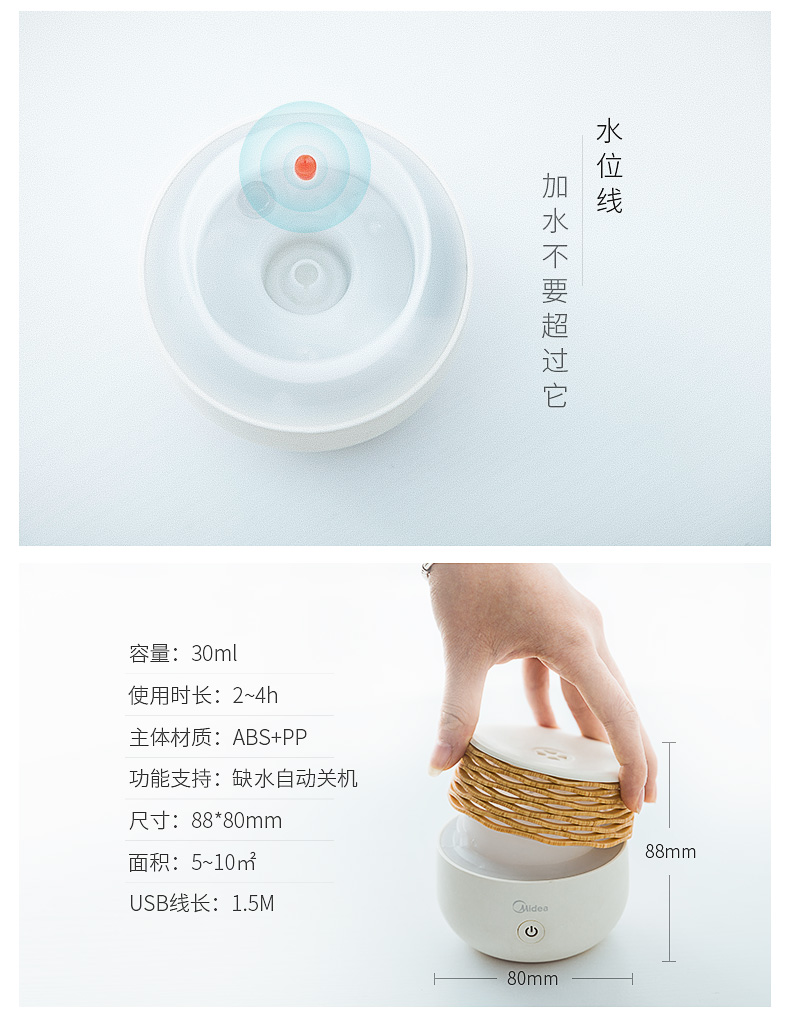 水位线

加水不要超过它

容量：30ml

使用时长：2~4h

主体材质：ABS+PP

功能支持：缺水自动关机

尺寸：88*80mm

面积：5~10㎡

USB线长：1.5M

Midea

88mm

80mm