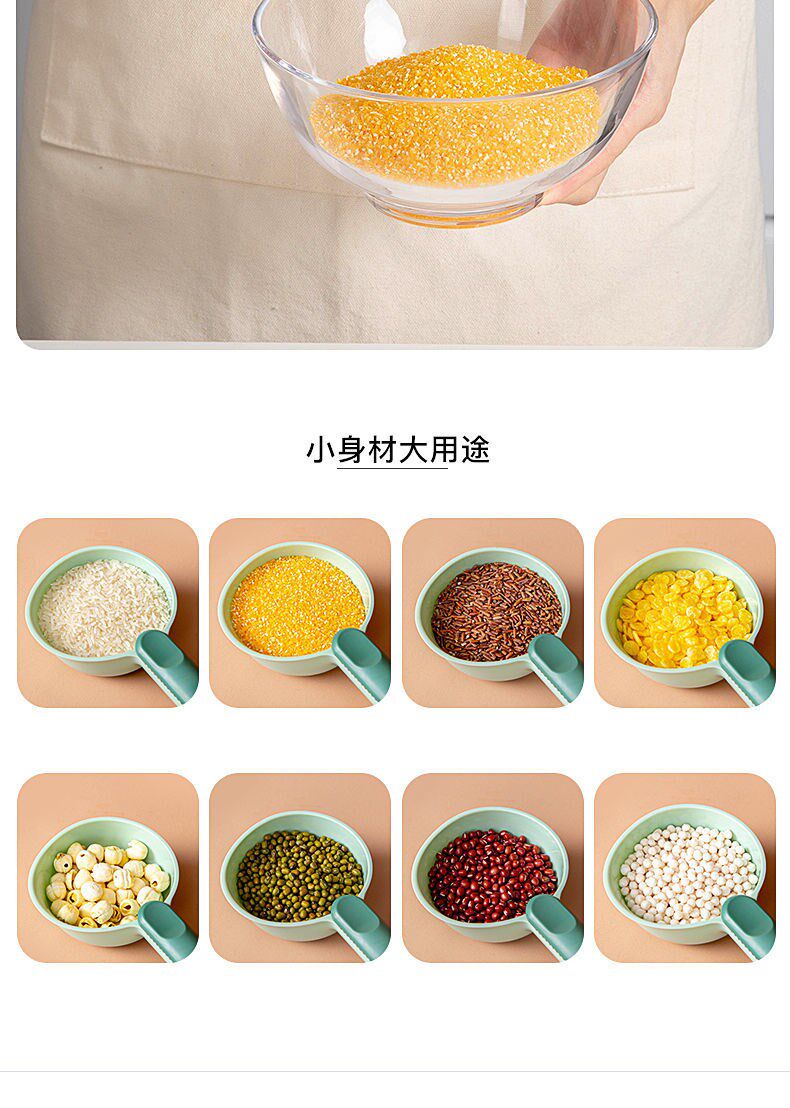 小身材大用途