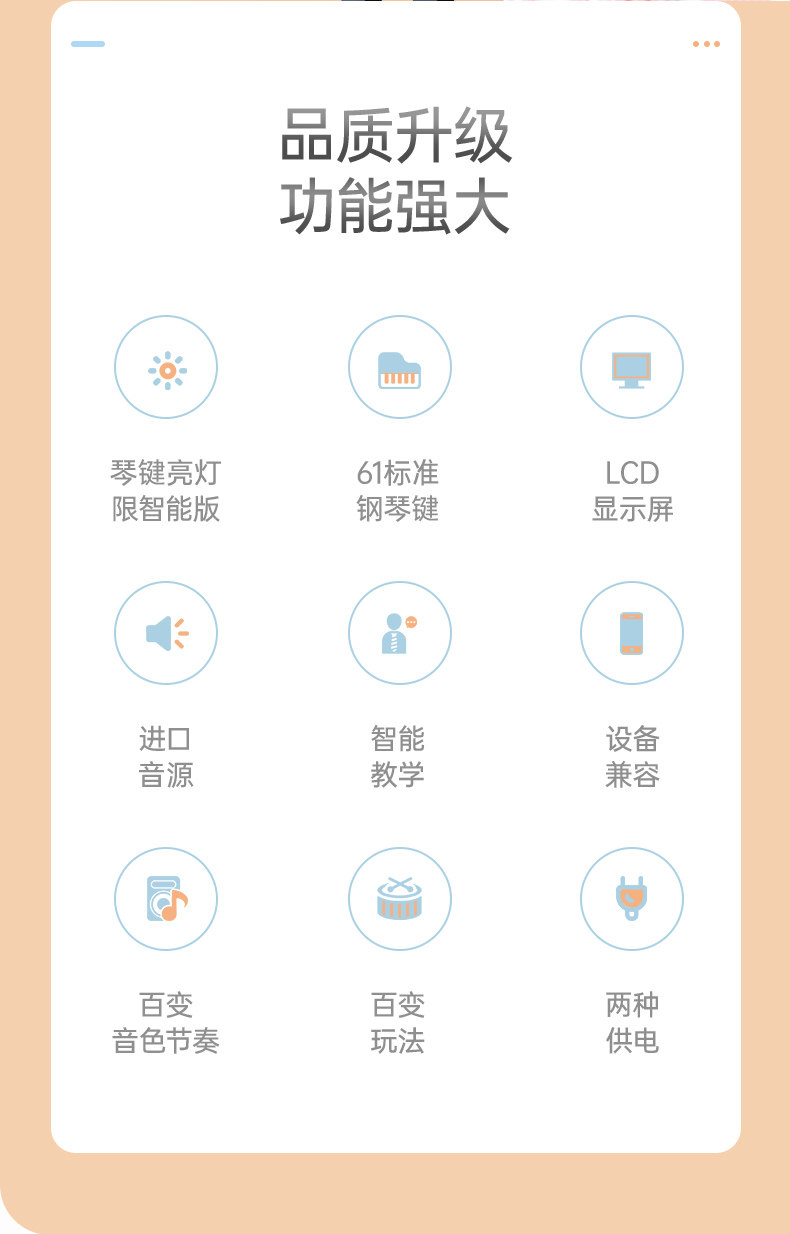 品质升级
功能强大

琴键亮灯
限智能版

61标准
钢琴键

LCD
显示屏

进口
音源

智能
教学

设备
兼容

百变
音色节奏

百变
玩法

两种
供电