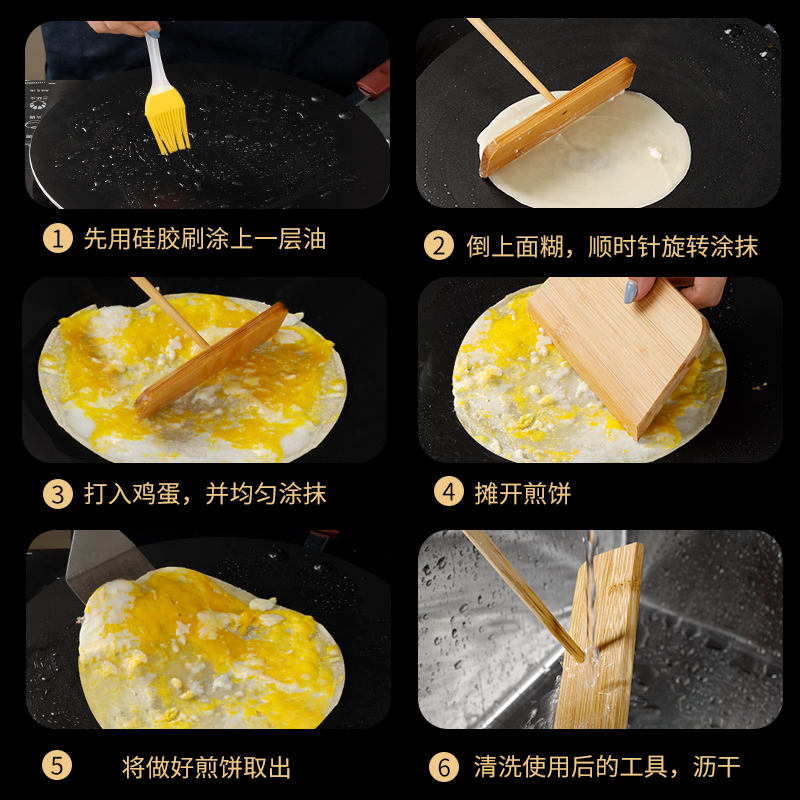 1 先用硅胶刷涂上一层油

2 倒上面糊，顺时针旋转涂抹

3 打入鸡蛋，并均匀涂抹

4 摊开煎饼

5 将做好煎饼取出

6 清洗使用后的工具，沥干