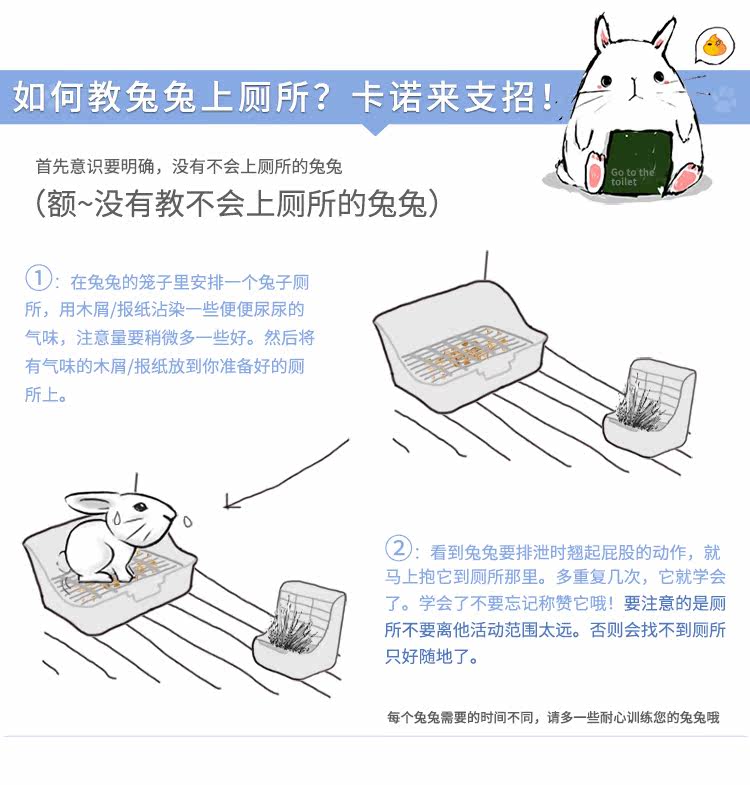 如何教兔兔上厕所？卡诺来支招！

Go to the toilet

首先意识要明确，没有不会上厕所的兔兔
（额~没有教不会上厕所的兔兔）

①：在兔兔的笼子里安排一个兔子厕所，用木屑/报纸沾染一些便便尿尿的气味，注意量要稍微多一些好。然后将有气味的木屑/报纸放到你准备好的厕所上。

②：看到兔兔要排泄时翘起屁股的动作，就马上抱它到厕所那里。多重复几次，它就学会了。学会了不要忘记称赞它哦！要注意的是厕所不要离他活动范围太远。否则会找不到厕所只好随地了。

每个兔兔需要的时间不同，请多一些耐心训练您的兔兔哦