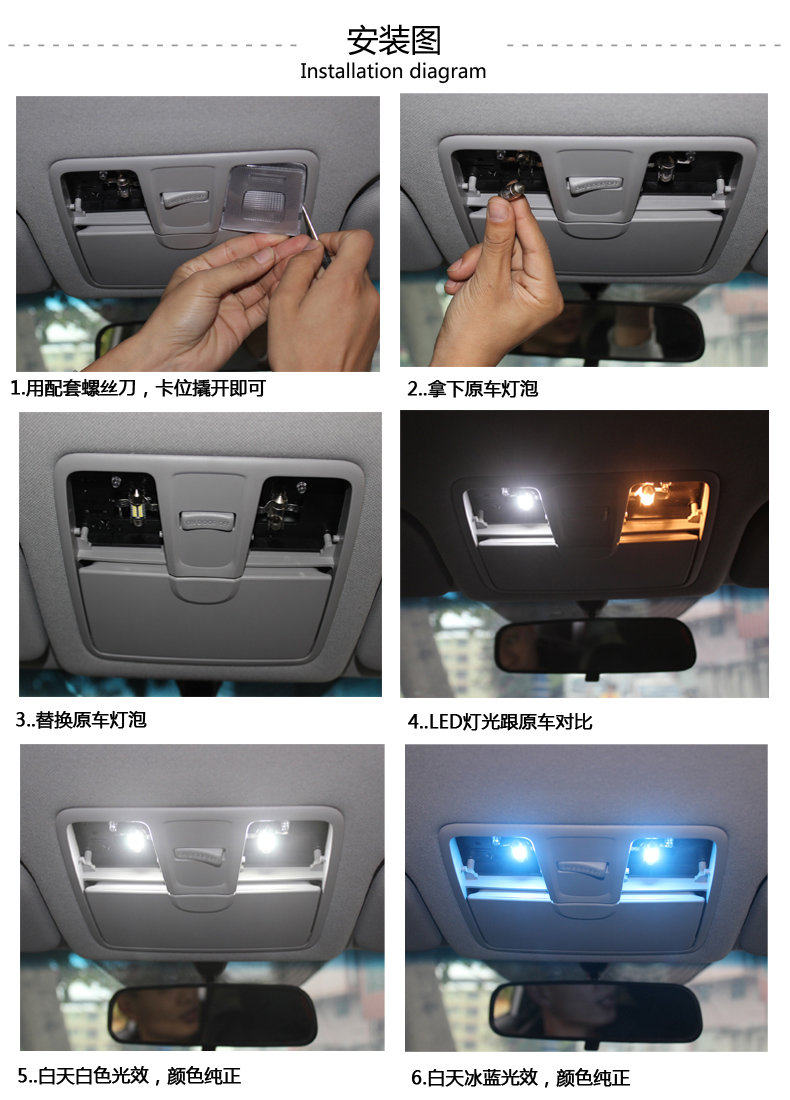 安装图
Installation diagram

1.用配套螺丝刀，卡位撬开即可

2..拿下原车灯泡

3..替换原车灯泡

4..LED灯光跟原车对比

5..白天白色光效，颜色纯正

6.白天冰蓝光效，颜色纯正