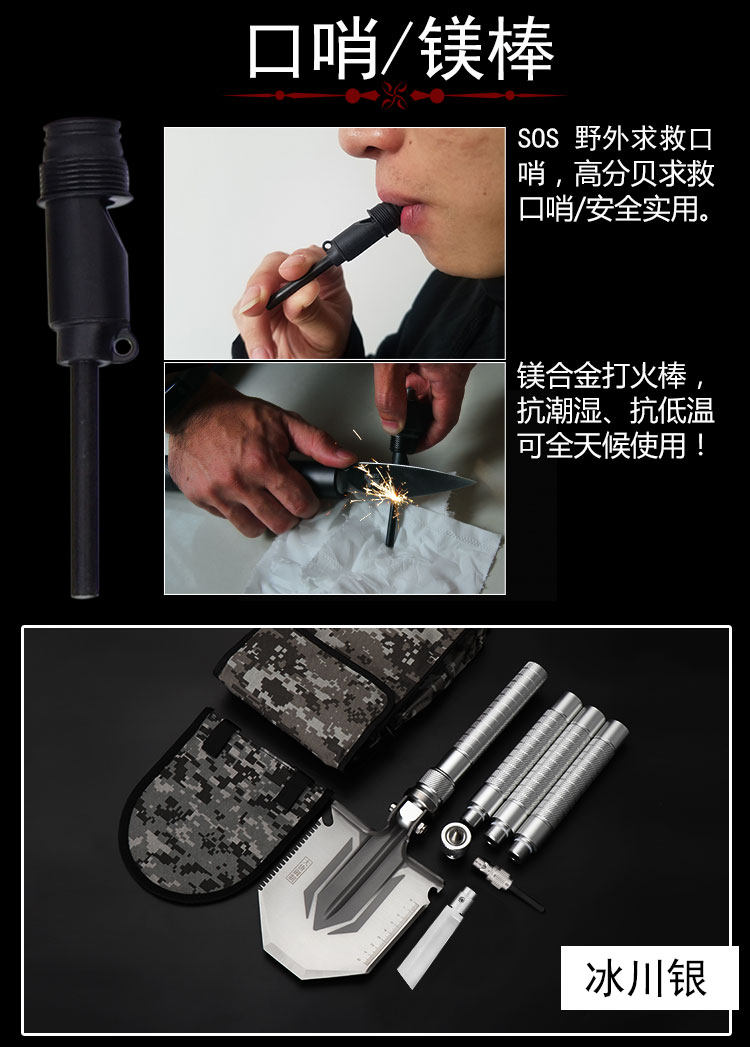 口哨/镁棒

SOS 野外求救口哨，高分贝求救口哨/安全实用。

镁合金打火棒，抗潮湿、抗低温可全天候使用！

冰川银