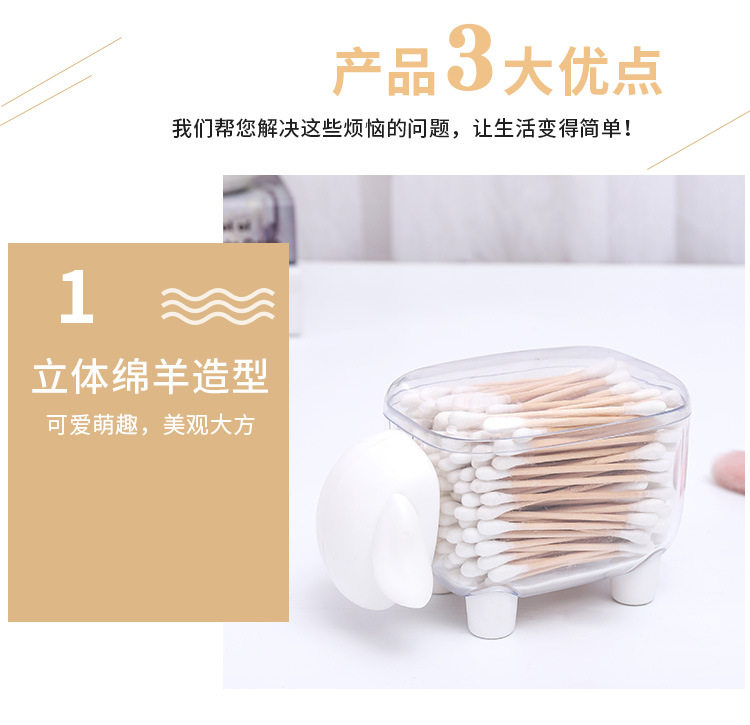 产品3大优点

我们帮您解决这些烦恼的问题，让生活变得简单！

1

立体绵羊造型

可爱萌趣，美观大方