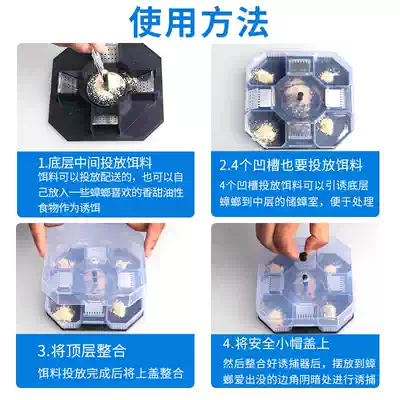 使用方法

1.底层中间投放饵料
饵料可以投放配送的，也可以自己放入一些蟑螂喜欢的香甜油性食物作为诱饵

2.4个凹槽也要投放饵料
4个凹槽投放饵料可以引诱底层蟑螂到中层的储蟑室，便于处理

3.将顶层整合
饵料投放完成后将上盖整合

4.将安全小帽盖上
然后整合好诱捕器后，摆放到蟑螂爱出没的边角阴暗处进行诱捕