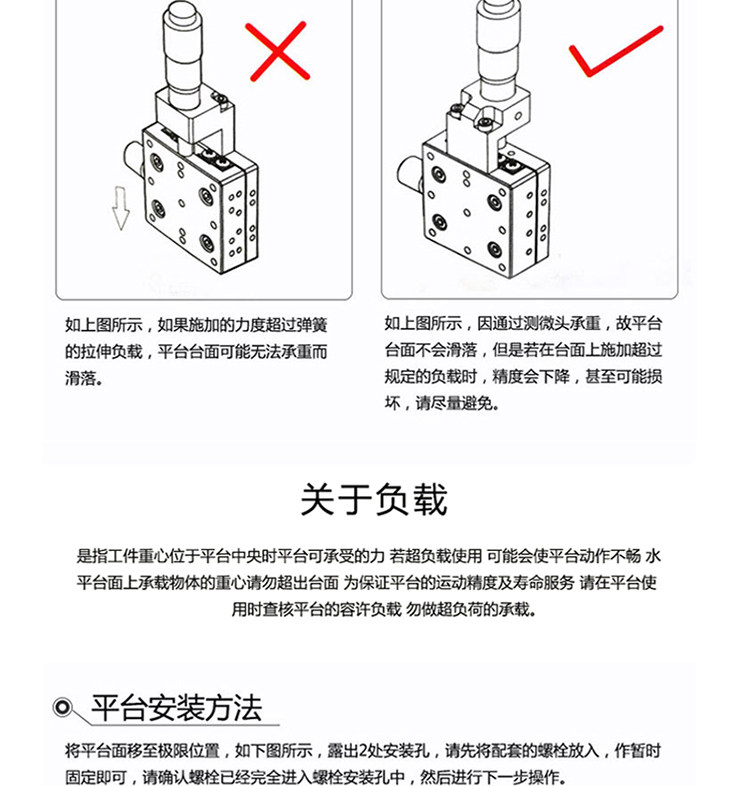 如上图所示，如果施加的力度超过弹簧的拉伸负载，平台台面可能无法承重而滑落。

如上图所示，因通过测微头承重，故平台台面不会滑落，但是若在台面上施加超过规定的负载时，精度会下降，甚至可能损坏，请尽量避免。

关于负载

是指工件重心位于平台中央时平台可承受的力 若超负载使用 可能会使平台动作不畅 水平台面上承载物体的重心请勿超出台面 为保证平台的运动精度及寿命服务 请在平台使用时查核平台的容许负载 勿做超负荷的承载。

平台安装方法

将平台面移至极限位置，如下图所示，露出2处安装孔，请先将配套的螺栓放入，作暂时固定即可，请确认螺栓已经完全进入螺栓安装孔中，然后进行下一步操作。