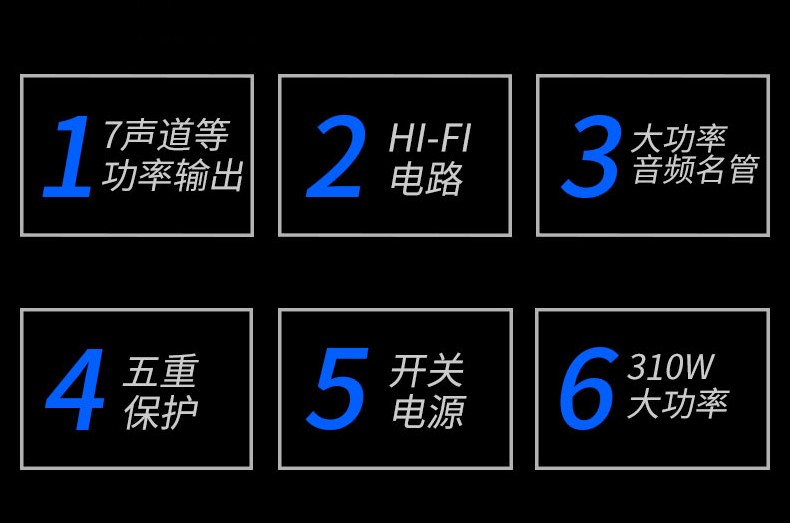 1
7声道等
功率输出

2
HI-FI
电路

3
大功率
音频名管

4
五重
保护

5
开关
电源

6
310W
大功率