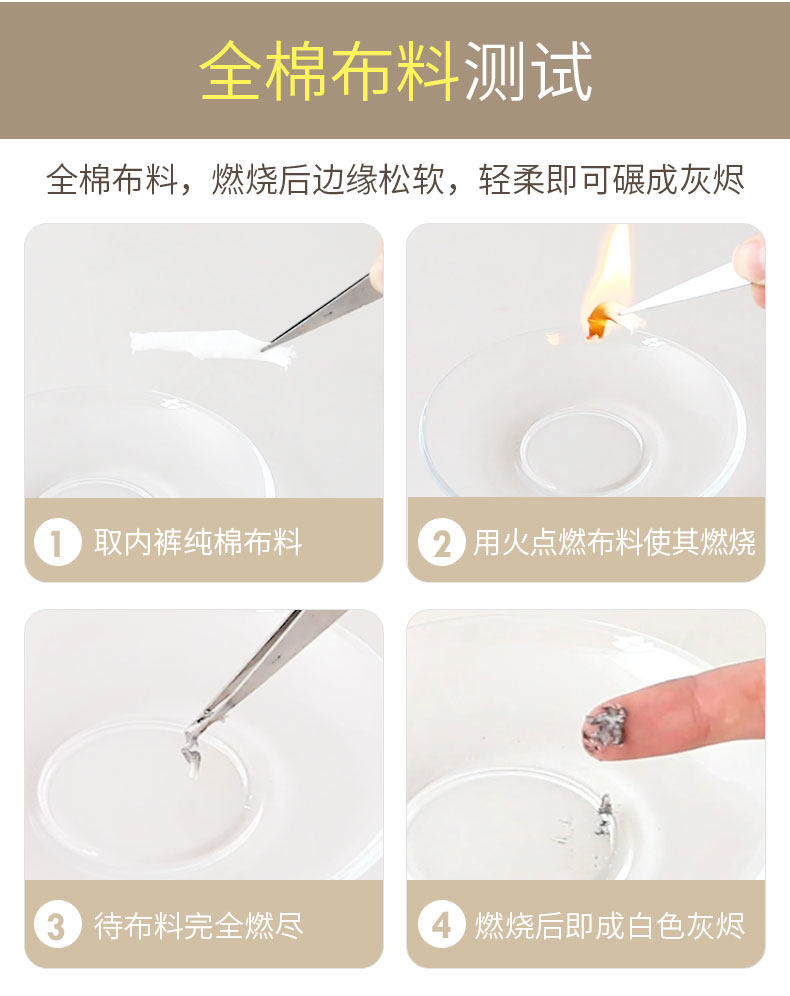 全棉布料测试

全棉布料，燃烧后边缘松软，轻柔即可碾成灰烬

1 取内裤纯棉布料

2 用火点燃布料使其燃烧

3 待布料完全燃尽

4 燃烧后即成白色灰烬