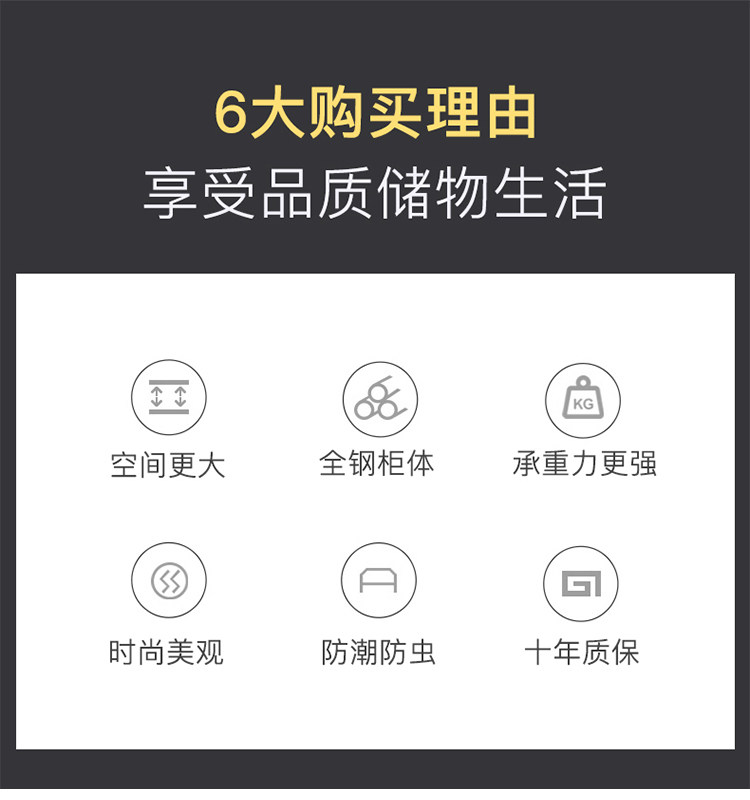 6大购买理由

享受品质储物生活

KG

空间更大

全钢柜体

承重力更强

时尚美观

防潮防虫

十年质保