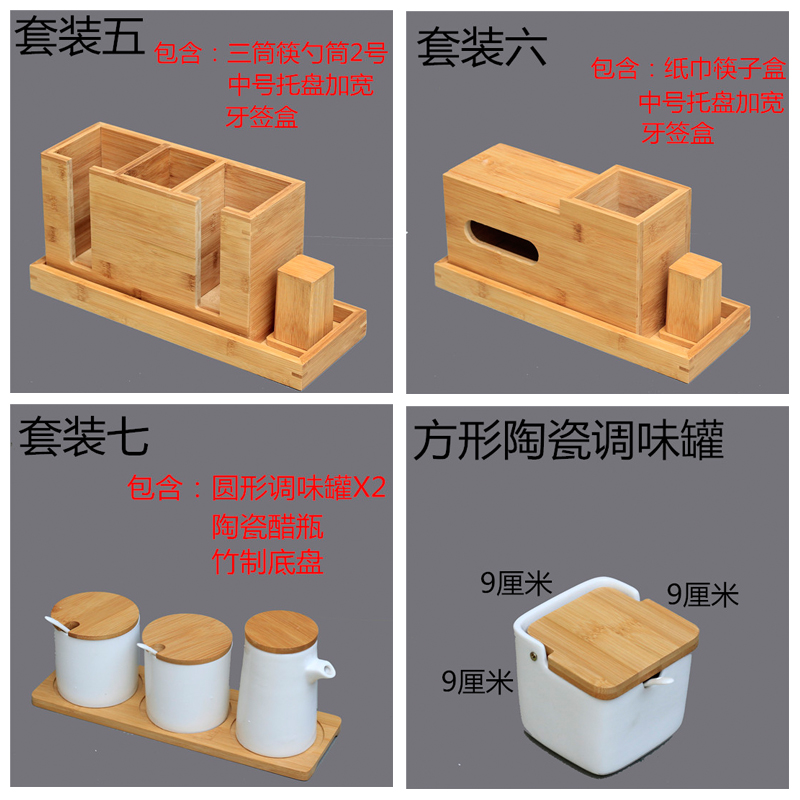 套装五

包含：三筒筷勺筒2号
中号托盘加宽
牙签盒

套装六

包含：纸巾筷子盒
中号托盘加宽
牙签盒

套装七

包含：圆形调味罐X2
陶瓷醋瓶
竹制底盘

方形陶瓷调味罐

9厘米
9厘米
9厘米