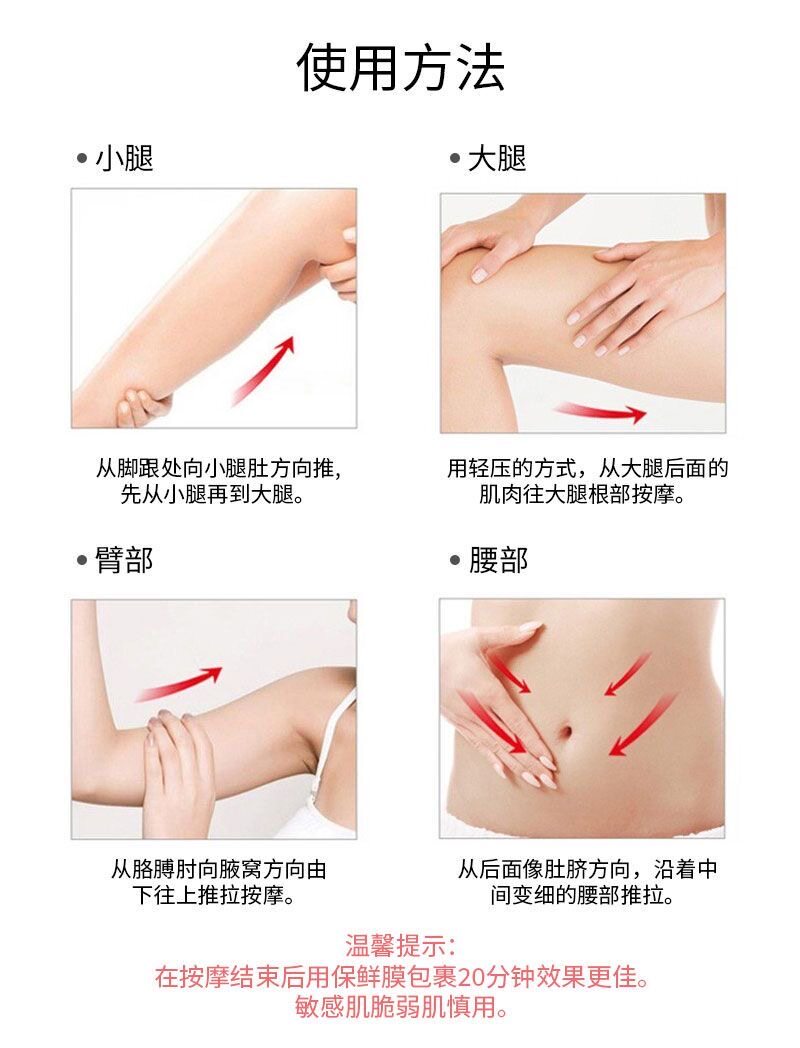 使用方法

• 小腿

从脚跟处向小腿肚方向推,先从小腿再到大腿。

• 大腿

用轻压的方式，从大腿后面的肌肉往大腿根部按摩。

• 臂部

从胳膊肘向腋窝方向由下往上推拉按摩。

• 腰部

从后面像肚脐方向，沿着中间变细的腰部推拉。

温馨提示:
在按摩结束后用保鲜膜包裹20分钟效果更佳。
敏感肌脆弱肌慎用。