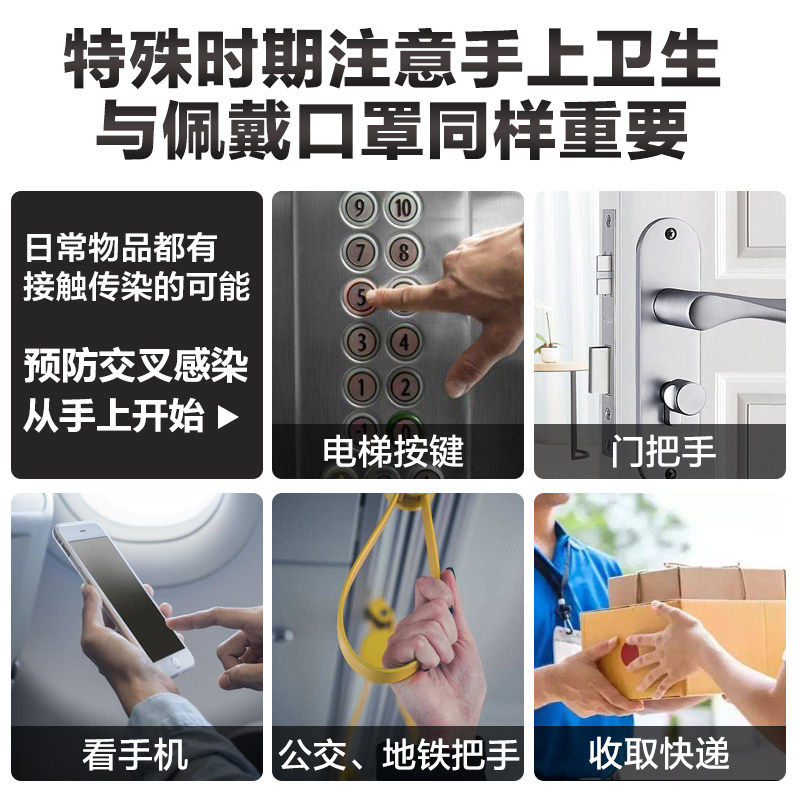 特殊时期注意手上卫生
与佩戴口罩同样重要

日常物品都有
接触传染的可能

预防交叉感染
从手上开始 ▶

9 10
7 8
5
3 4
1 2

电梯按键

门把手

看手机

公交、地铁把手

收取快递