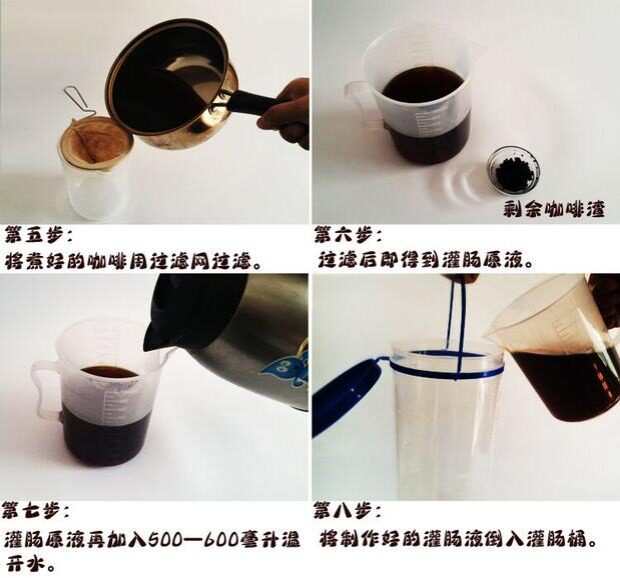 剩余咖啡渣

第五步：
将煮好的咖啡用过滤网过滤。

第六步：
过滤后即得到灌肠原液。

第七步：
灌肠原液再加入500—600毫升温开水。

第八步：
将制作好的灌肠液倒入灌肠桶。