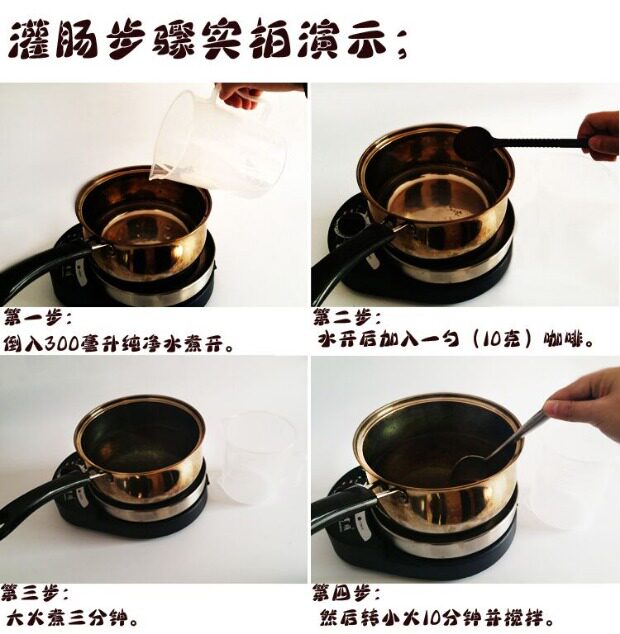 灌肠步骤实拍演示：

第一步：
倒入300毫升纯净水煮开。

第二步：
水开后加入一勺（10克）咖啡。

第三步：
大火煮三分钟。

第四步：
然后转小火10分钟并搅拌。