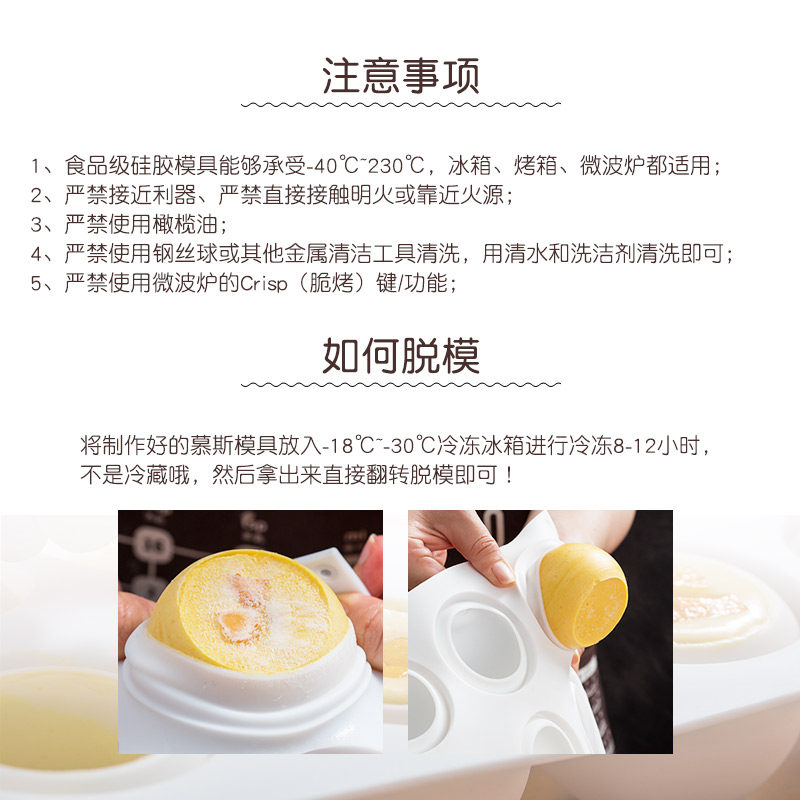 注意事项

1、食品级硅胶模具能够承受-40℃~230℃，冰箱、烤箱、微波炉都适用；
2、严禁接近利器、严禁直接接触明火或靠近火源；
3、严禁使用橄榄油；
4、严禁使用钢丝球或其他金属清洁工具清洗，用清水和洗洁剂清洗即可；
5、严禁使用微波炉的Crisp（脆烤）键/功能；

如何脱模

将制作好的慕斯模具放入-18℃~-30℃冷冻冰箱进行冷冻8-12小时，不是冷藏哦，然后拿出来直接翻转脱模即可！