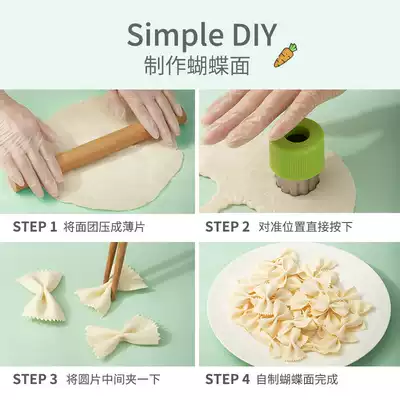 Simple DIY
制作蝴蝶面

STEP 1 将面团压成薄片

STEP 2 对准位置直接按下

STEP 3 将圆片中间夹一下

STEP 4 自制蝴蝶面完成