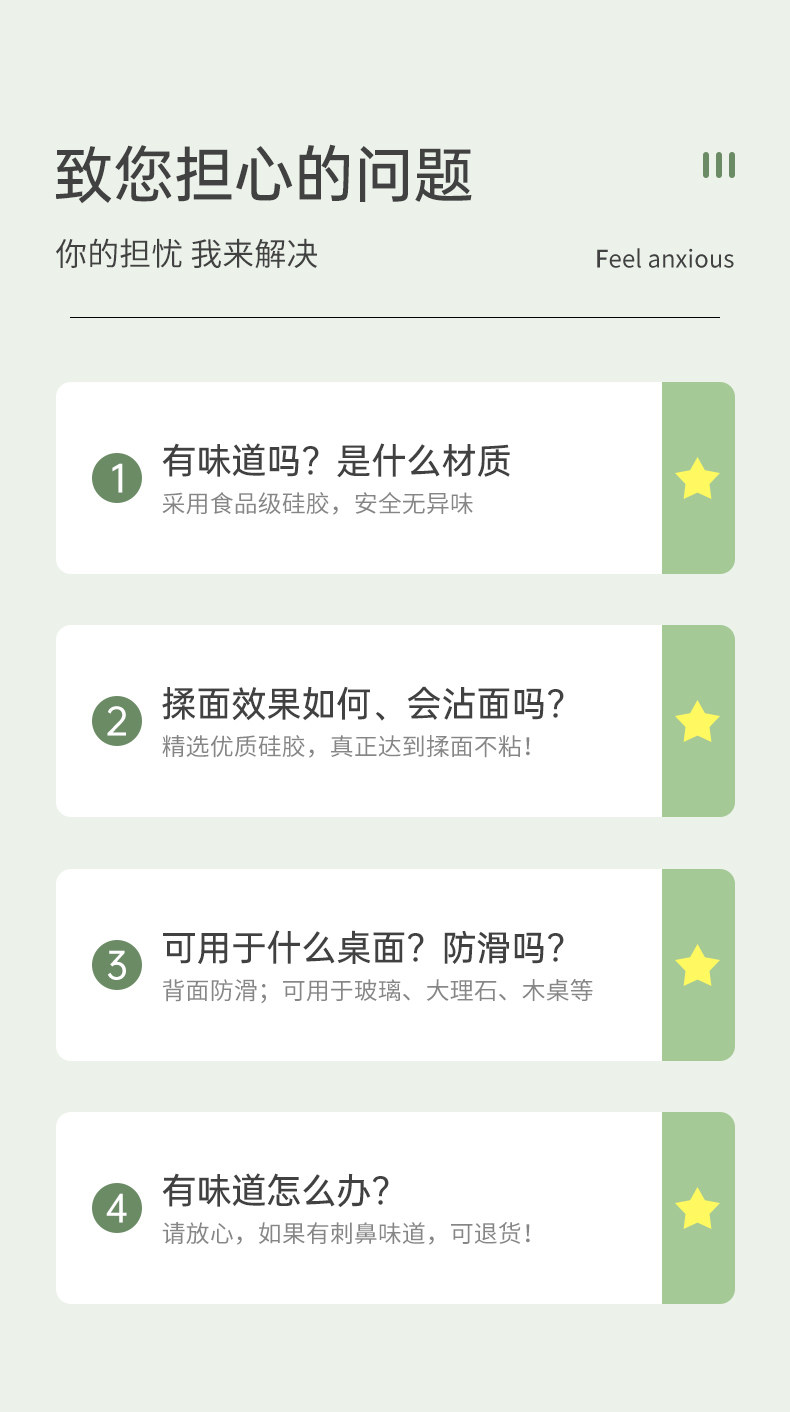 致您担心的问题

你的担忧 我来解决

Feel anxious

1
有味道吗？是什么材质
采用食品级硅胶，安全无异味

2
揉面效果如何、会沾面吗？
精选优质硅胶，真正达到揉面不粘！

3
可用于什么桌面？防滑吗？
背面防滑；可用于玻璃、大理石、木桌等

4
有味道怎么办？
请放心，如果有刺鼻味道，可退货！