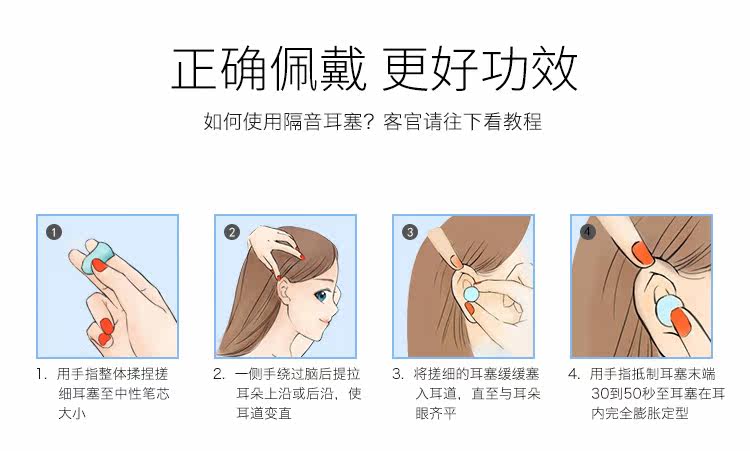 正确佩戴 更好功效

如何使用隔音耳塞？客官请往下看教程

1

2

3

4

1. 用手指整体揉捏搓细耳塞至中性笔芯大小

2. 一侧手绕过脑后提拉耳朵上沿或后沿，使耳道变直

3. 将搓细的耳塞缓缓塞入耳道，直至与耳朵眼齐平

4. 用手指抵制耳塞末端30到50秒至耳塞在耳内完全膨胀定型