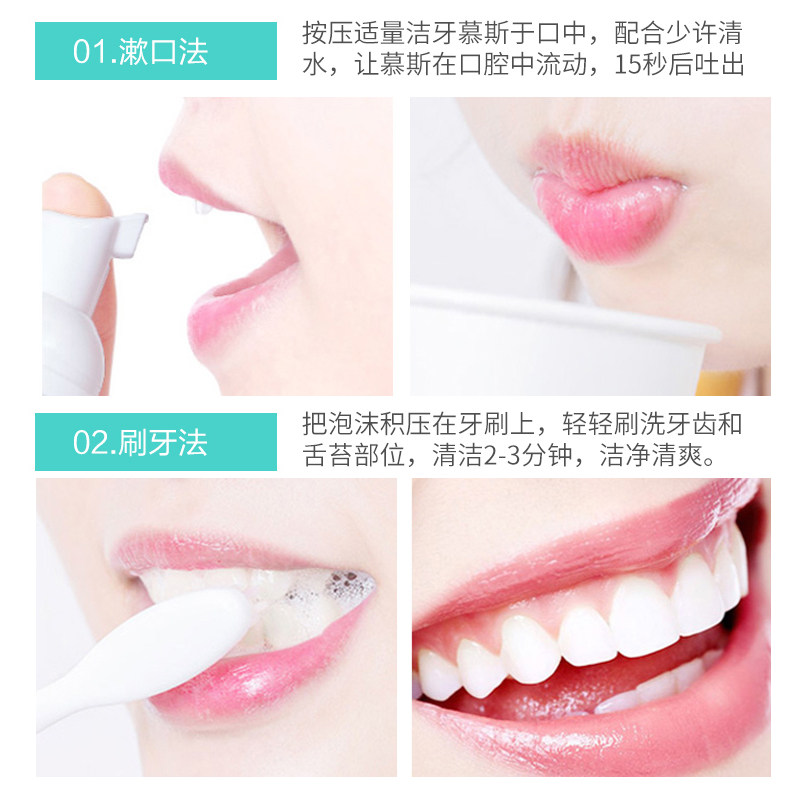 01.漱口法

按压适量洁牙慕斯于口中，配合少许清水，让慕斯在口腔中流动，15秒后吐出

02.刷牙法

把泡沫积压在牙刷上，轻轻刷洗牙齿和舌苔部位，清洁2-3分钟，洁净清爽。